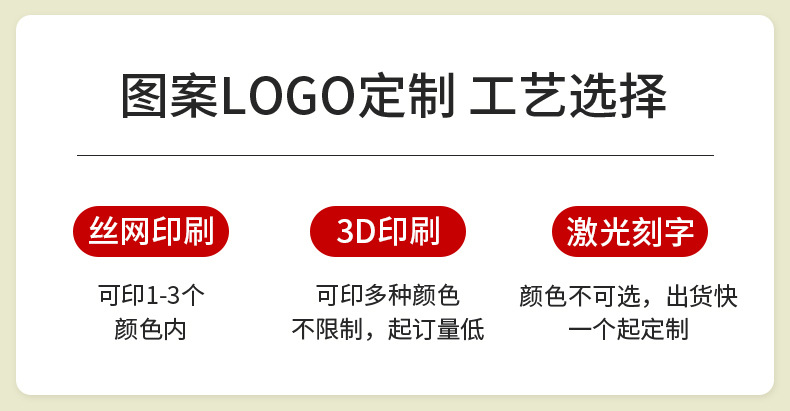 图案LOGO定制 工艺选择

丝网印刷

可印1-3个
颜色内

3D印刷

可印多种颜色
不限制，起订量低

激光刻字

颜色不可选，出货快
一个起定制