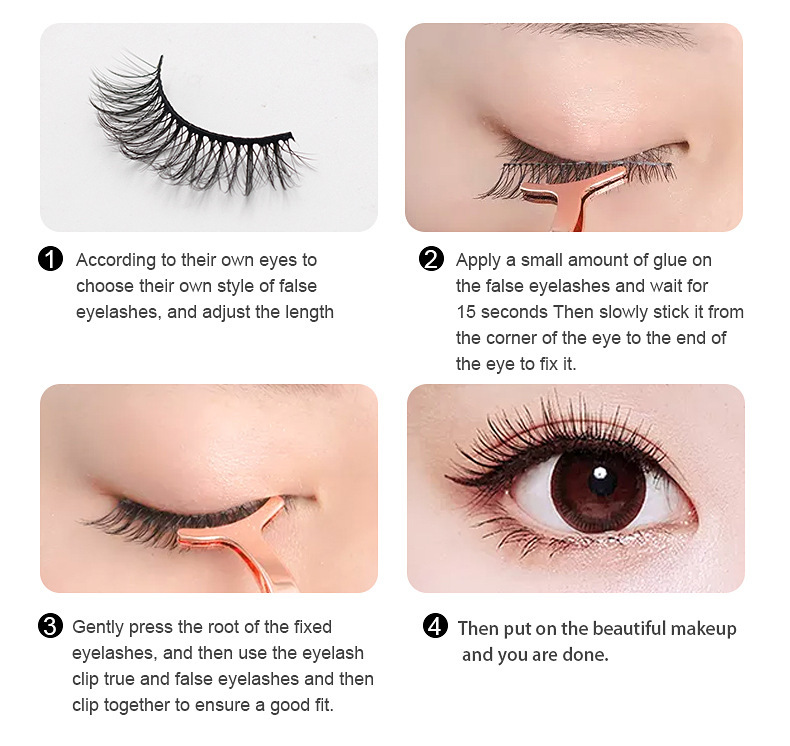 1 According to their own eyes to choose their own style of false eyelashes, and adjust the length

2 Apply a small amount of glue on the false eyelashes and wait for 15 seconds Then slowly stick it from the corner of the eye to the end of the eye to fix it.

3 Gently press the root of the fixed eyelashes, and then use the eyelash clip true and false eyelashes and then clip together to ensure a good fit.

4 Then put on the beautiful makeup and you are done.