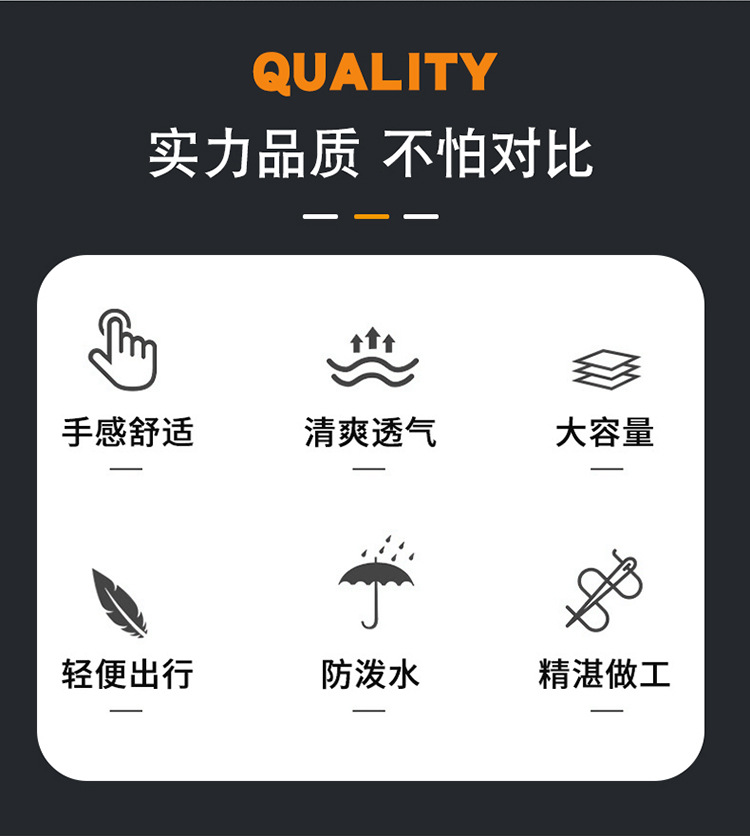 QUALITY

实力品质 不怕对比

手感舒适

清爽透气

大容量

轻便出行

防泼水

精湛做工