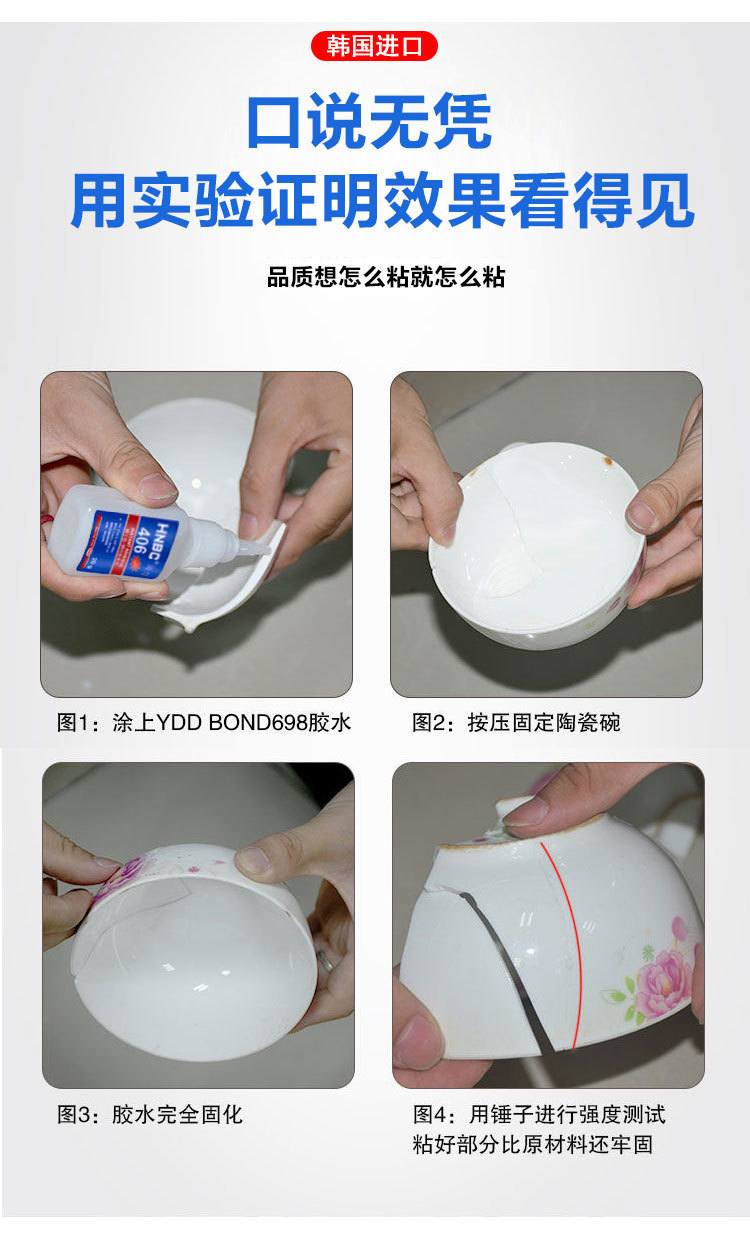 韩国进口

口说无凭
用实验证明效果看得见

品质想怎么粘就怎么粘

HNBC
406

图1：涂上YDD BOND698胶水

图2：按压固定陶瓷碗

图3：胶水完全固化

图4：用锤子进行强度测试
粘好部分比原材料还牢固