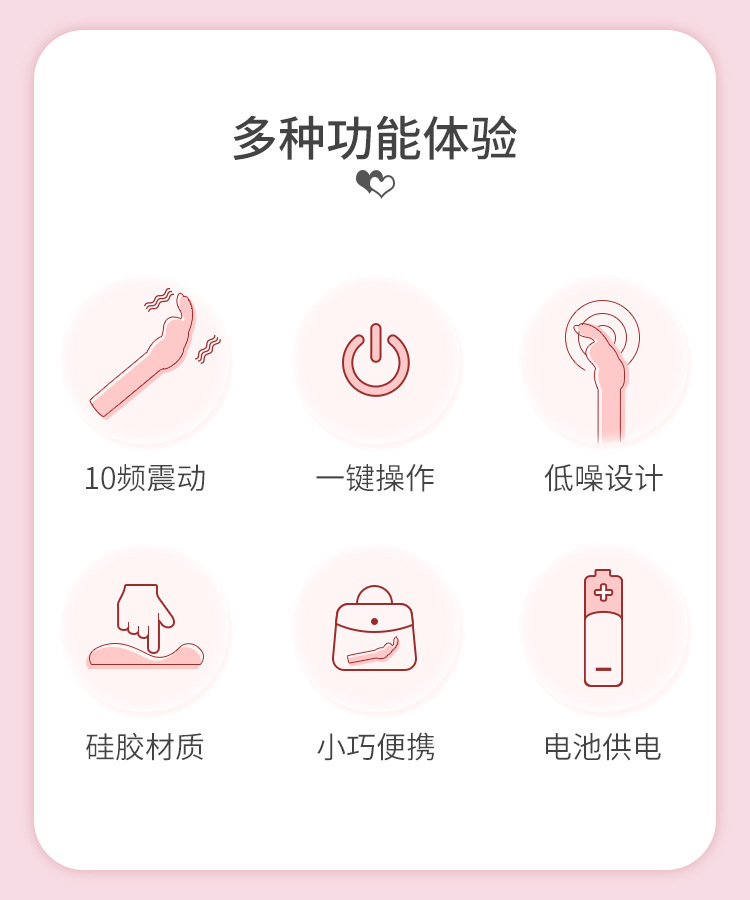 多种功能体验

10频震动

一键操作

低噪设计

硅胶材质

小巧便携

电池供电