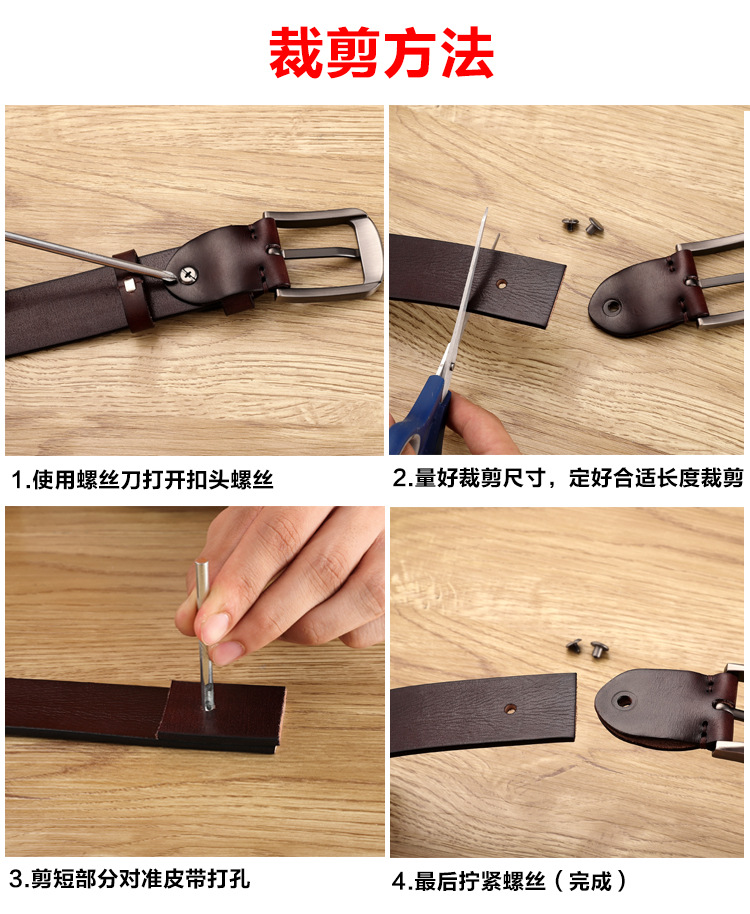 裁剪方法

1.使用螺丝刀打开扣头螺丝

2.量好裁剪尺寸，定好合适长度裁剪

3.剪短部分对准皮带打孔

4.最后拧紧螺丝（完成）