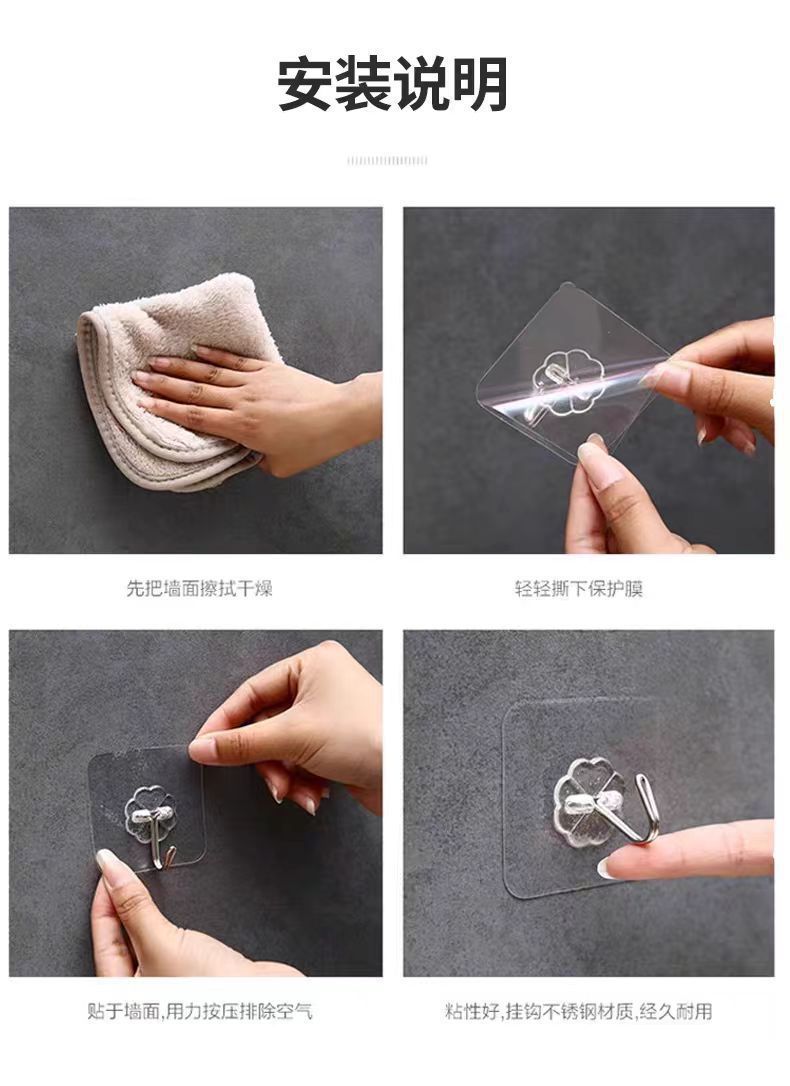 安装说明

先把墙面擦拭干燥

轻轻撕下保护膜

贴于墙面,用力按压排除空气

粘性好,挂钩不锈钢材质,经久耐用