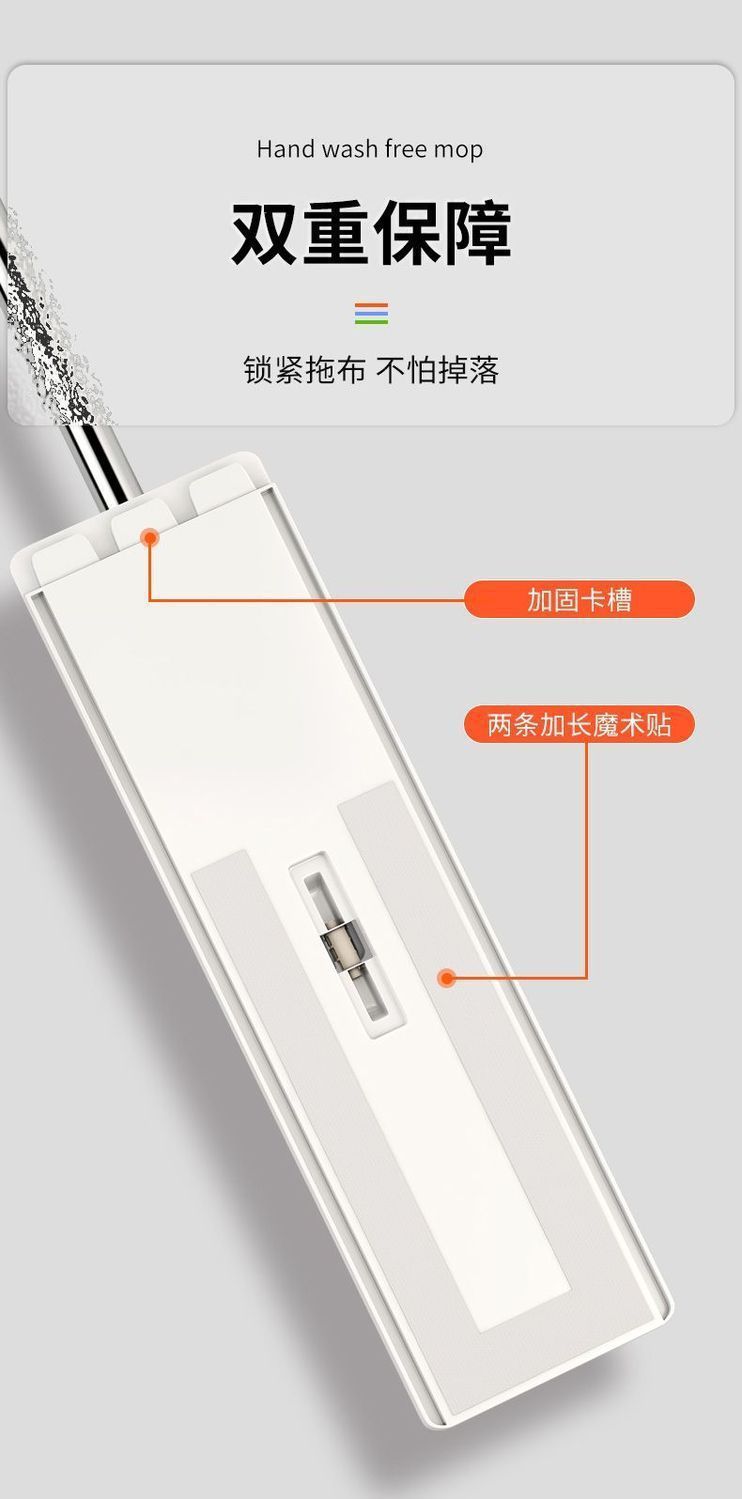 Hand wash free mop

双重保障

锁紧拖布 不怕掉落

加固卡槽

两条加长魔术贴