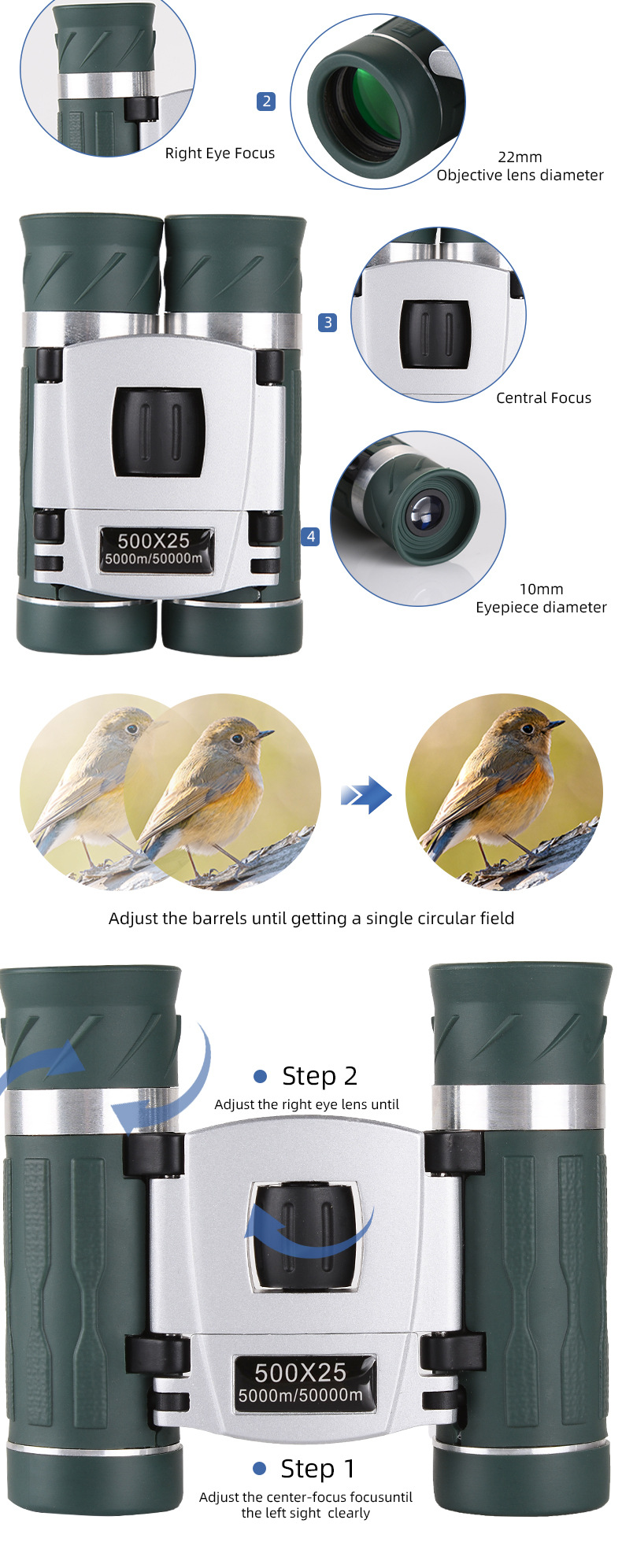 Right Eye Focus

2

22mm
Objective lens diameter

3

Central Focus

500X25
5000m/50000m

4

10mm
Eyepiece diameter

Adjust the barrels until getting a single circular field

Step 2
Adjust the right eye lens until

500X25
5000m/50000m

Step 1
Adjust the center-focus focusuntil the left sight clearly