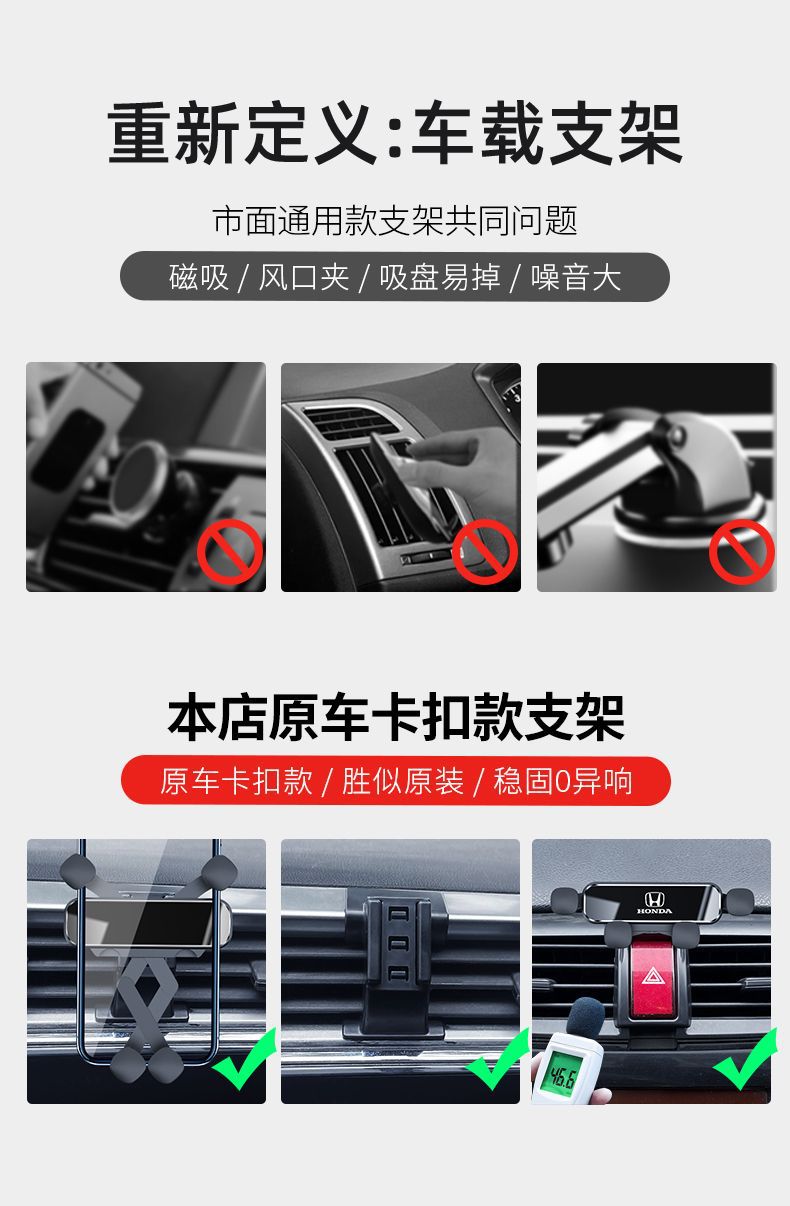 重新定义:车载支架

市面通用款支架共同问题

磁吸 / 风口夹 / 吸盘易掉 / 噪音大

本店原车卡扣款支架

原车卡扣款 / 胜似原装 / 稳固0异响

HONDA

46.6