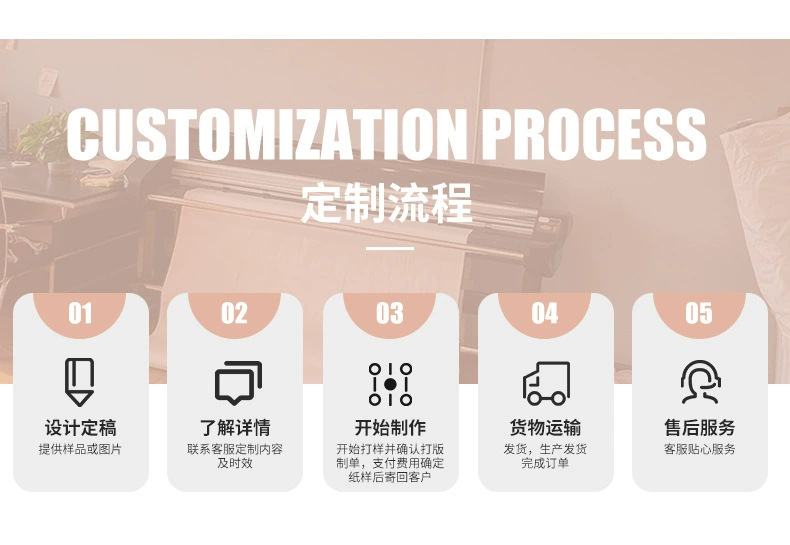 CUSTOMIZATION PROCESS
定制流程

01
设计定稿
提供样品或图片

02
了解详情
联系客服定制内容及时效

03
开始制作
开始打样并确认打版制单，支付费用确定纸样后寄回客户

04
货物运输
发货，生产发货完成订单

05
售后服务
客服贴心服务