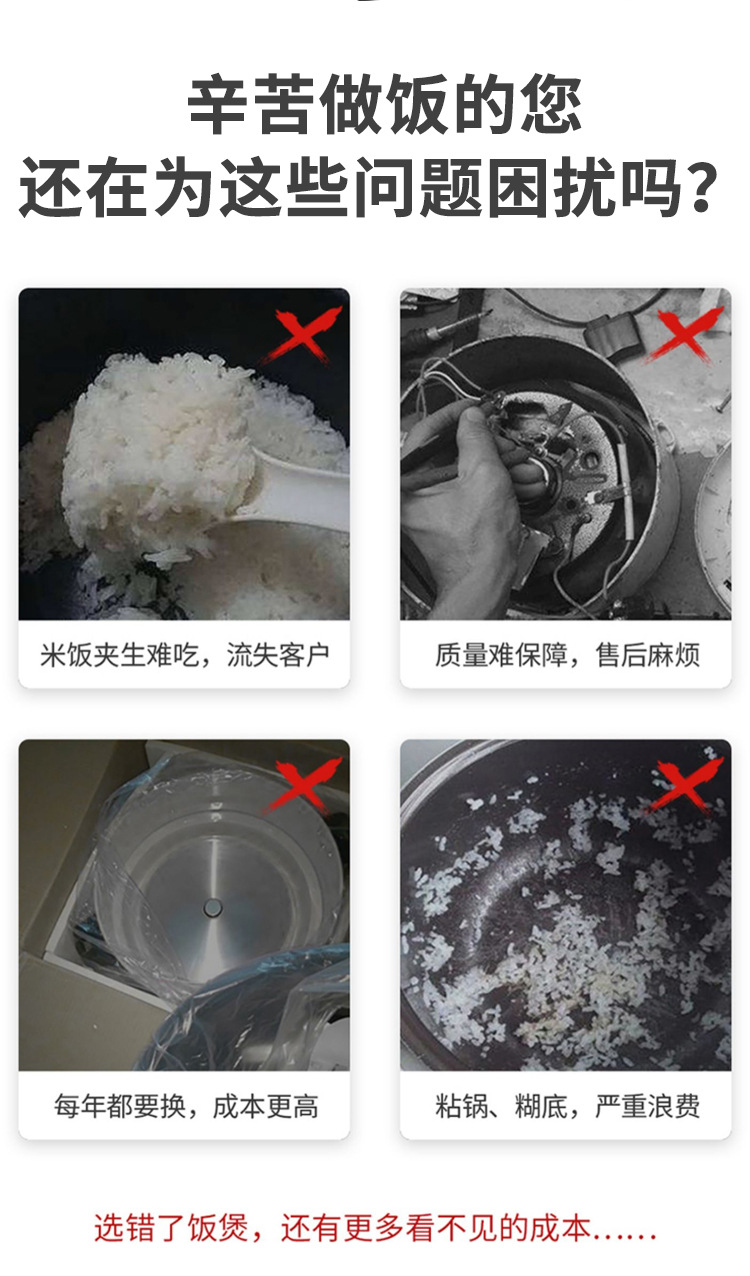 辛苦做饭的您
还在为这些问题困扰吗？

米饭夹生难吃，流失客户

质量难保障，售后麻烦

每年都要换，成本更高

粘锅、糊底，严重浪费

选错了饭煲，还有更多看不见的成本……