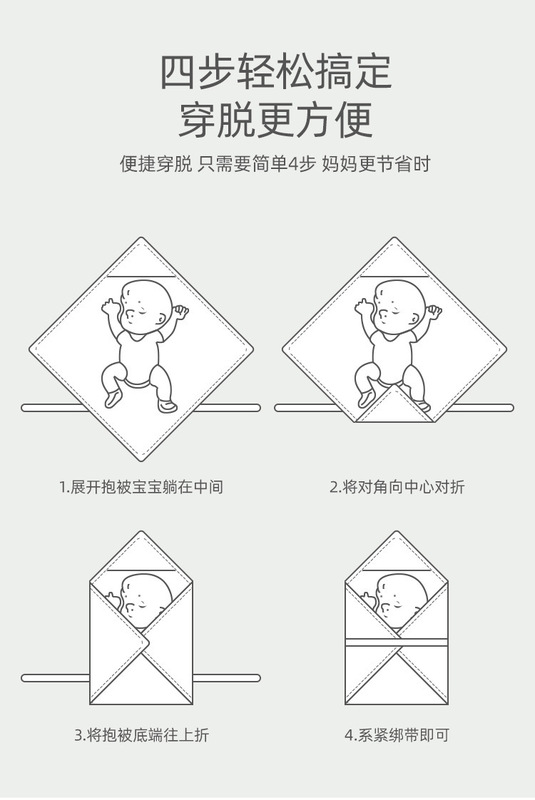 四步轻松搞定
穿脱更方便

便捷穿脱 只需要简单4步 妈妈更节省时

1.展开抱被宝宝躺在中间

2.将对角向中心对折

3.将抱被底端往上折

4.系紧绑带即可