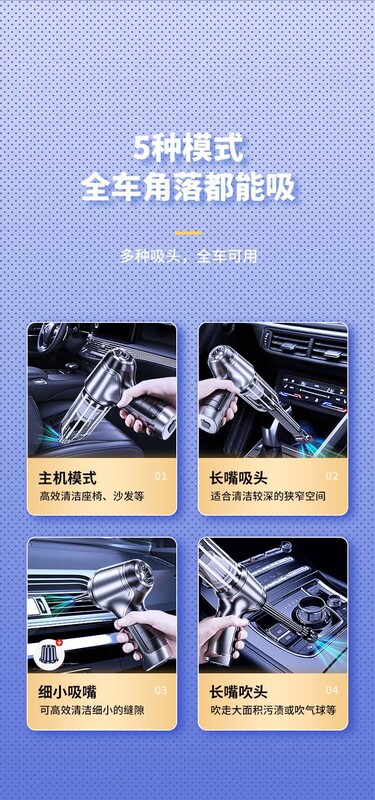 5种模式
全车角落都能吸

多种吸头，全车可用

主机模式 01
高效清洁座椅、沙发等

长嘴吸头 02
适合清洁较深的狭窄空间

细小吸嘴 03
可高效清洁细小的缝隙

长嘴吹头 04
吹走大面积污渍或吹气球等