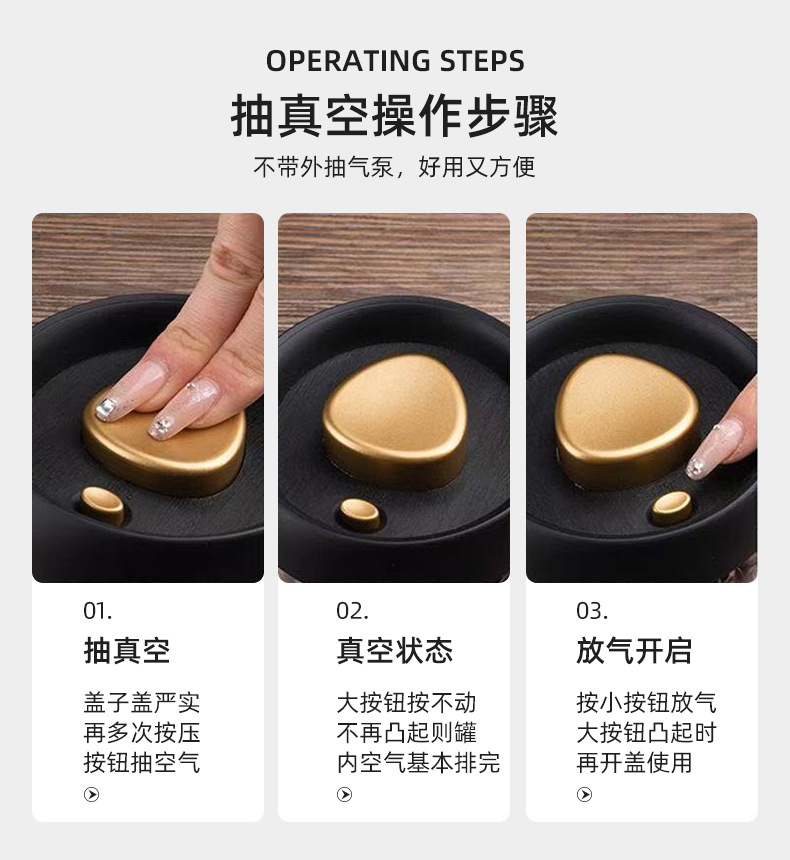 OPERATING STEPS

抽真空操作步骤

不带外抽气泵，好用又方便

01.

抽真空

盖子盖严实
再多次按压
按钮抽空气

02.

真空状态

大按钮按不动
不再凸起则罐
内空气基本排完

03.

放气开启

按小按钮放气
大按钮凸起时
再开盖使用