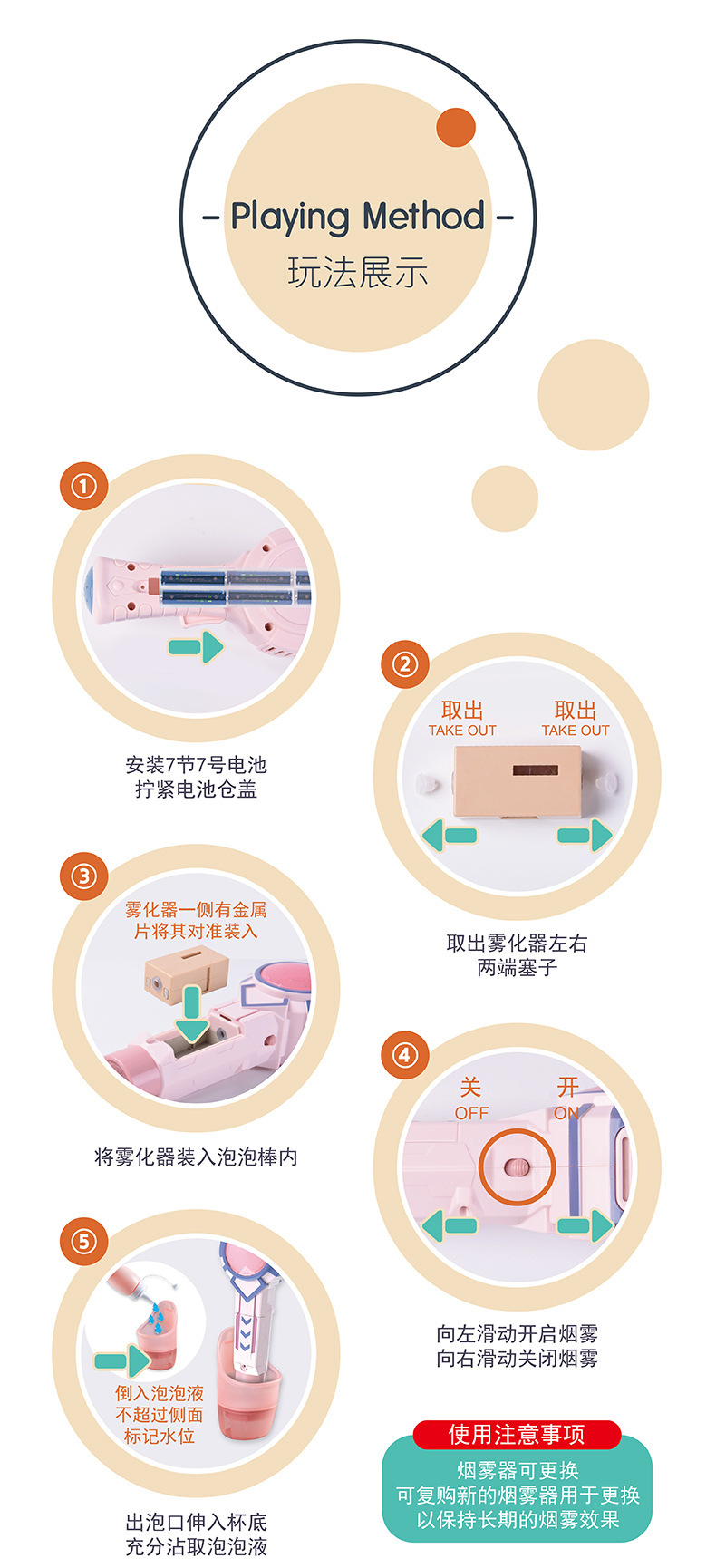 - Playing Method -
玩法展示

①

安装7节7号电池
拧紧电池仓盖

②

取出
TAKE OUT

取出
TAKE OUT

取出雾化器左右
两端塞子

③

雾化器一侧有金属
片将其对准装入

将雾化器装入泡泡棒内

④

关
OFF

开
ON

向左滑动开启烟雾
向右滑动关闭烟雾

⑤

倒入泡泡液
不超过侧面
标记水位

出泡口伸入杯底
充分沾取泡泡液

使用注意事项
烟雾器可更换
可复购新的烟雾器用于更换
以保持长期的烟雾效果