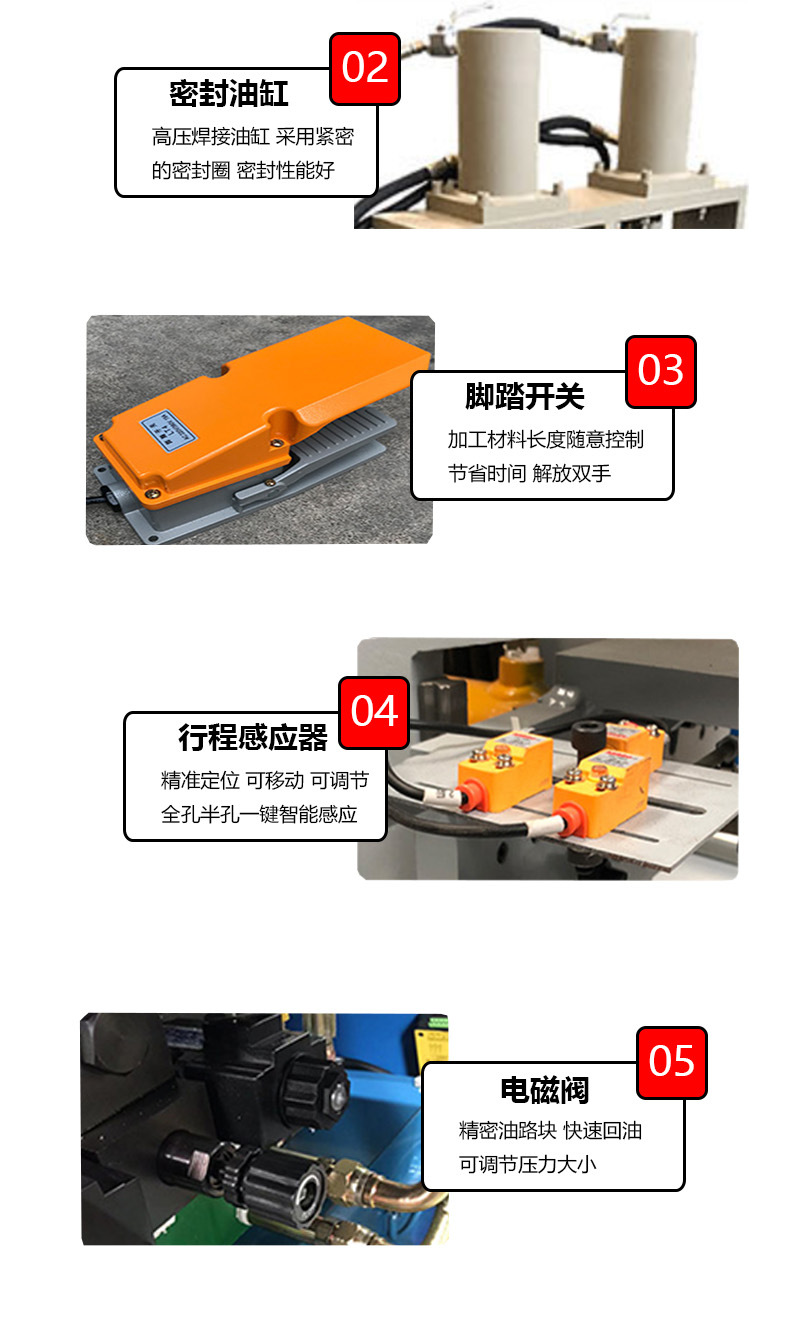 02
密封油缸
高压焊接油缸 采用紧密的密封圈 密封性能好

03
脚踏开关
加工材料长度随意控制
节省时间 解放双手

04
行程感应器
精准定位 可移动 可调节
全孔半孔一键智能感应

05
电磁阀
精密油路块 快速回油
可调节压力大小