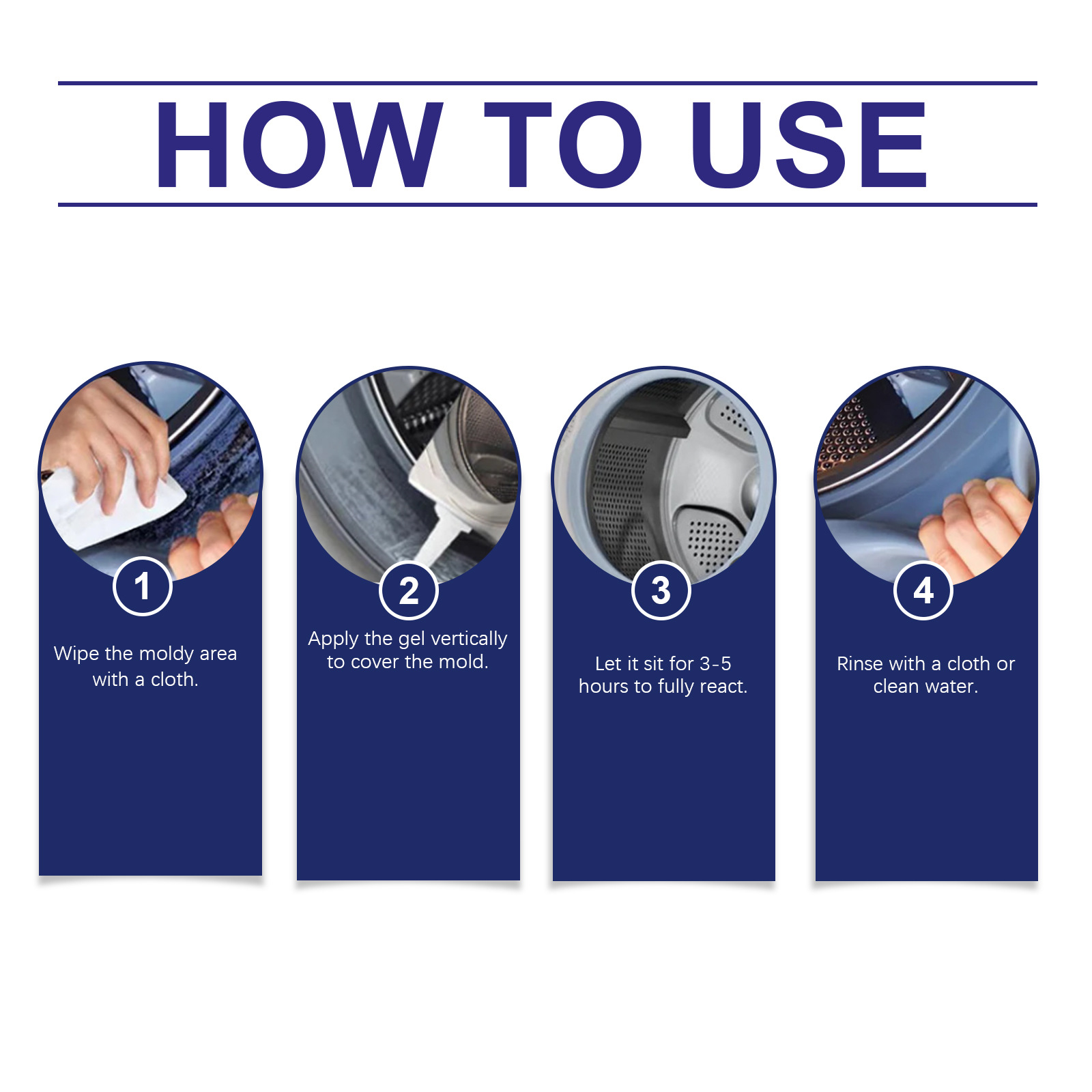 HOW TO USE

1

Wipe the moldy area with a cloth.

2

Apply the gel vertically to cover the mold.

3

Let it sit for 3-5 hours to fully react.

4

Rinse with a cloth or clean water.