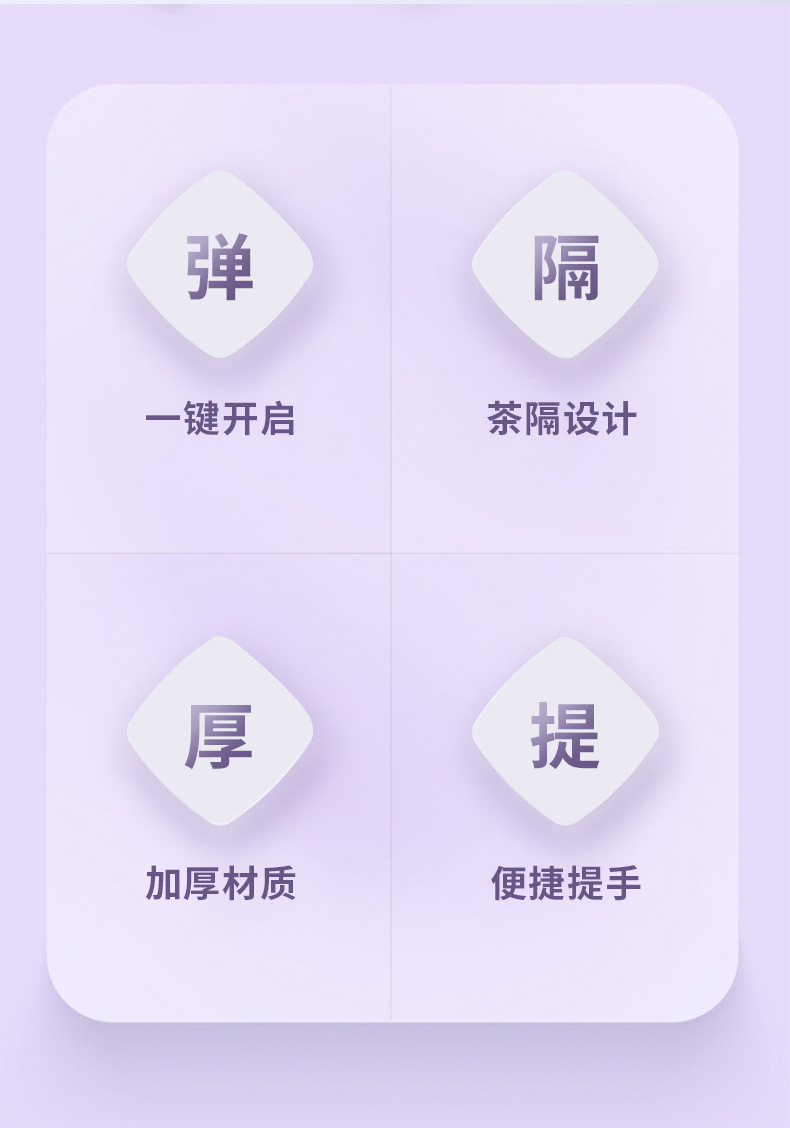 弹

一键开启

隔

茶隔设计

厚

加厚材质

提

便捷提手