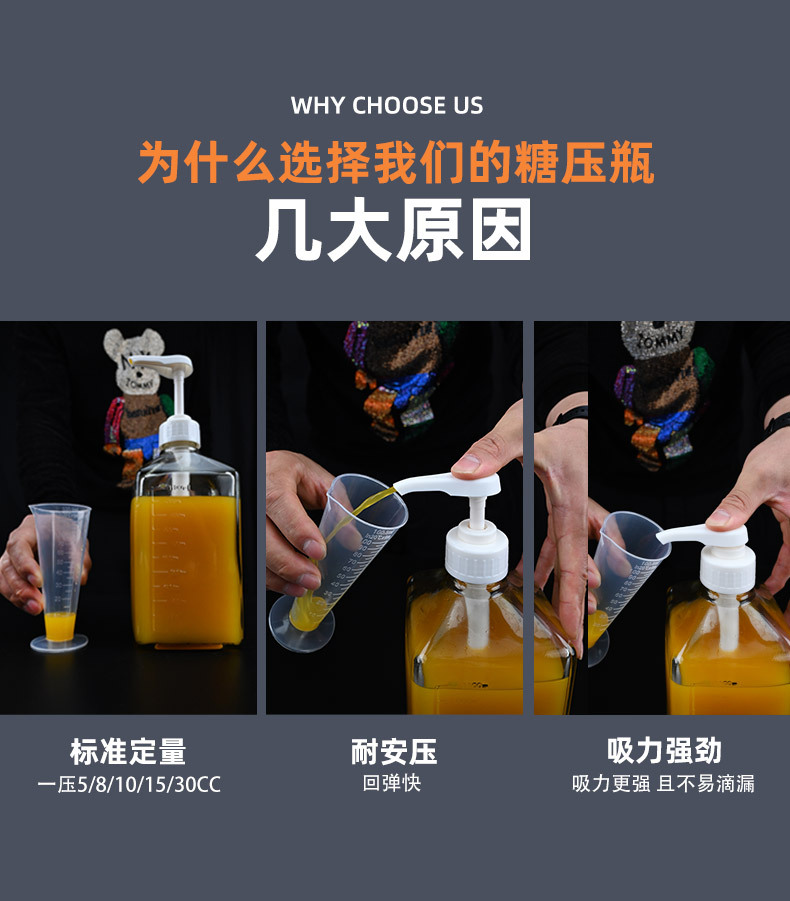 WHY CHOOSE US

为什么选择我们的糖压瓶

几大原因

TOMMY

TOMMY

标准定量

一压5/8/10/15/30CC

耐安压

回弹快

吸力强劲

吸力更强 且不易滴漏