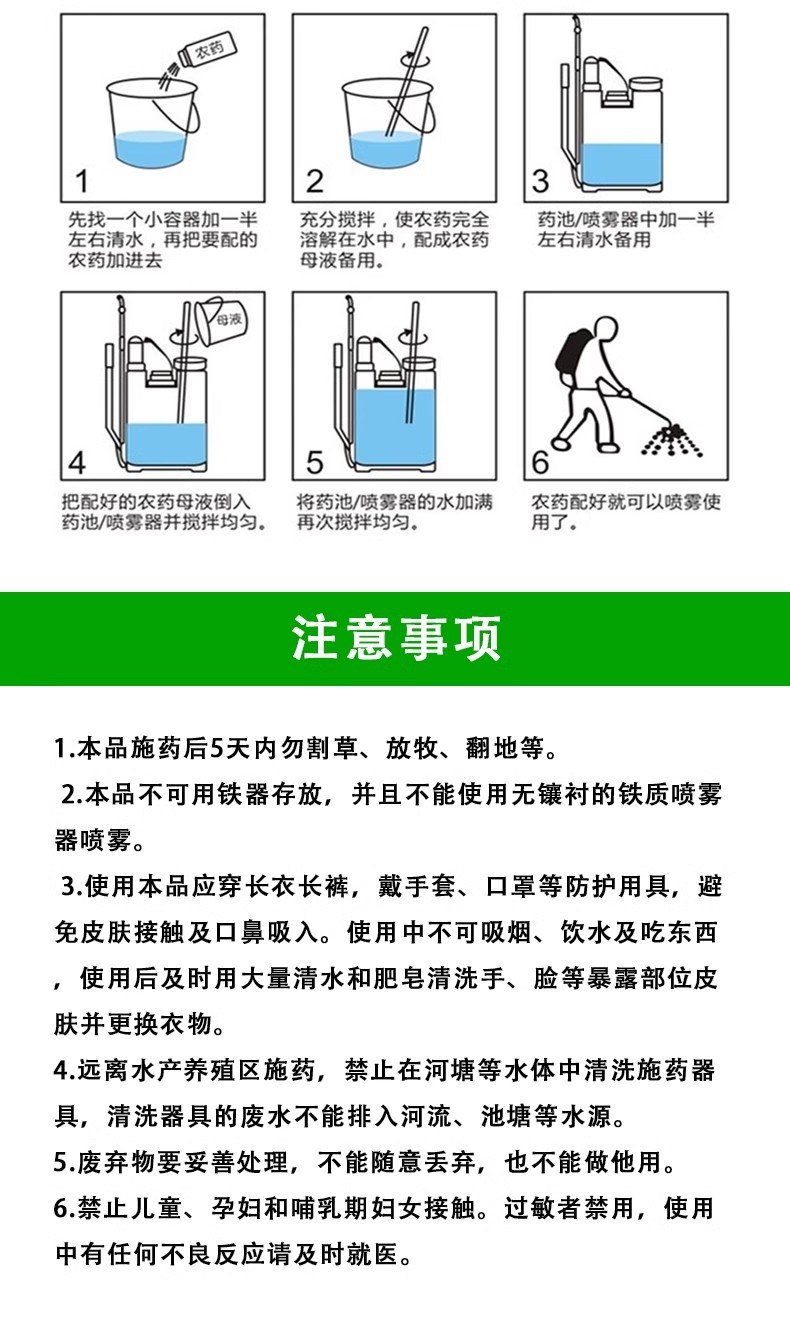 农药

1

先找一个小容器加一半左右清水，再把要配的农药加进去

2

充分搅拌，使农药完全溶解在水中，配成农药母液备用。

3

药池/喷雾器中加一半左右清水备用

母液

4

把配好的农药母液倒入药池/喷雾器并搅拌均匀。

5

将药池/喷雾器的水加满再次搅拌均匀。

6

农药配好就可以喷雾使用了。

注意事项

1.本品施药后5天内勿割草、放牧、翻地等。

2.本品不可用铁器存放，并且不能使用无镶衬的铁质喷雾器喷雾。

3.使用本品应穿长衣长裤，戴手套、口罩等防护用具，避免皮肤接触及口鼻吸入。使用中不可吸烟、饮水及吃东西，使用后及时用大量清水和肥皂清洗手、脸等暴露部位皮肤并更换衣物。

4.远离水产养殖区施药，禁止在河塘等水体中清洗施药器具，清洗器具的废水不能排入河流、池塘等水源。

5.废弃物要妥善处理，不能随意丢弃，也不能做他用。

6.禁止儿童、孕妇和哺乳期妇女接触。过敏者禁用，使用中有任何不良反应请及时就医。