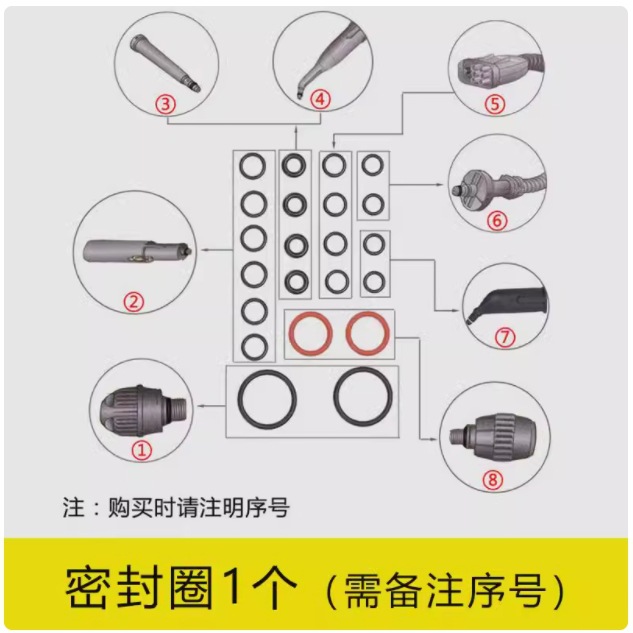 ③

④

⑤

⑥

②

⑦

①

⑧

注：购买时请注明序号

密封圈1个（需备注序号）