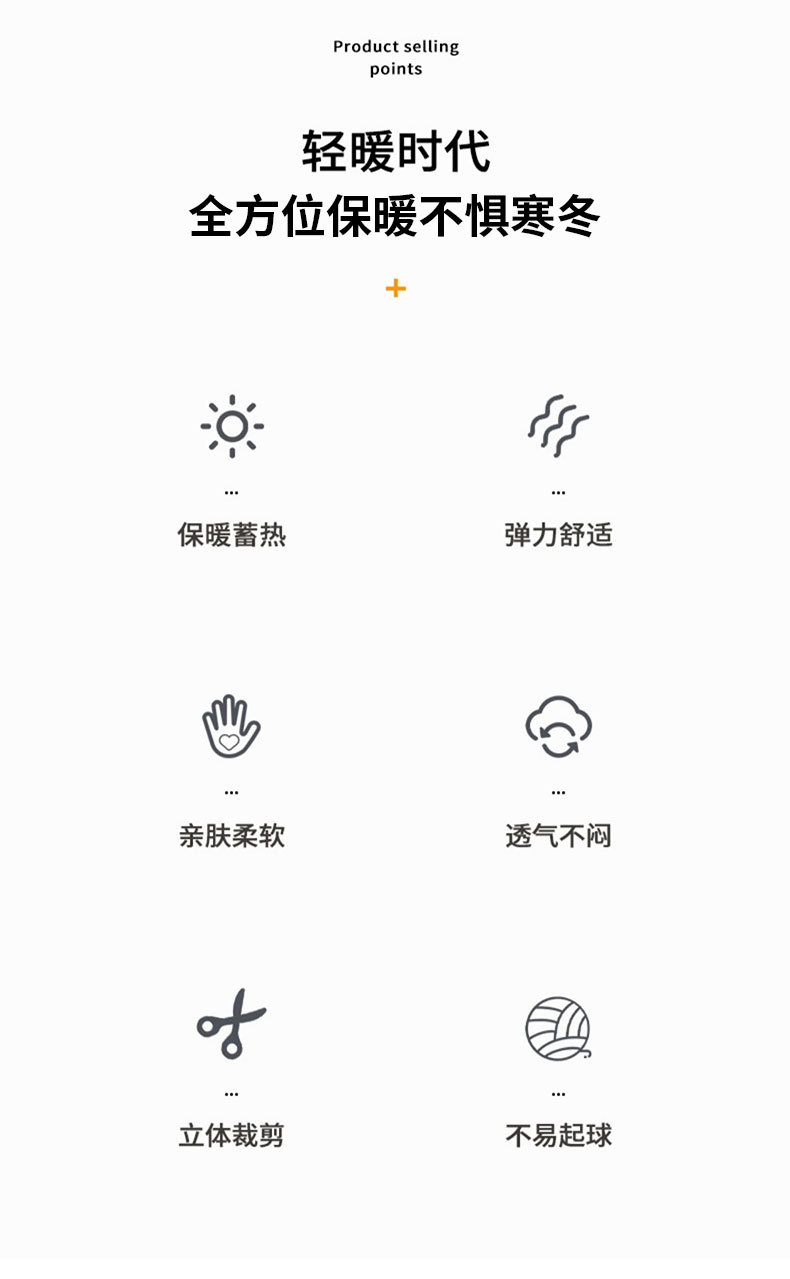 Product selling points

轻暖时代
全方位保暖不惧寒冬

+

...
保暖蓄热

...
弹力舒适

...
亲肤柔软

...
透气不闷

...
立体裁剪

...
不易起球