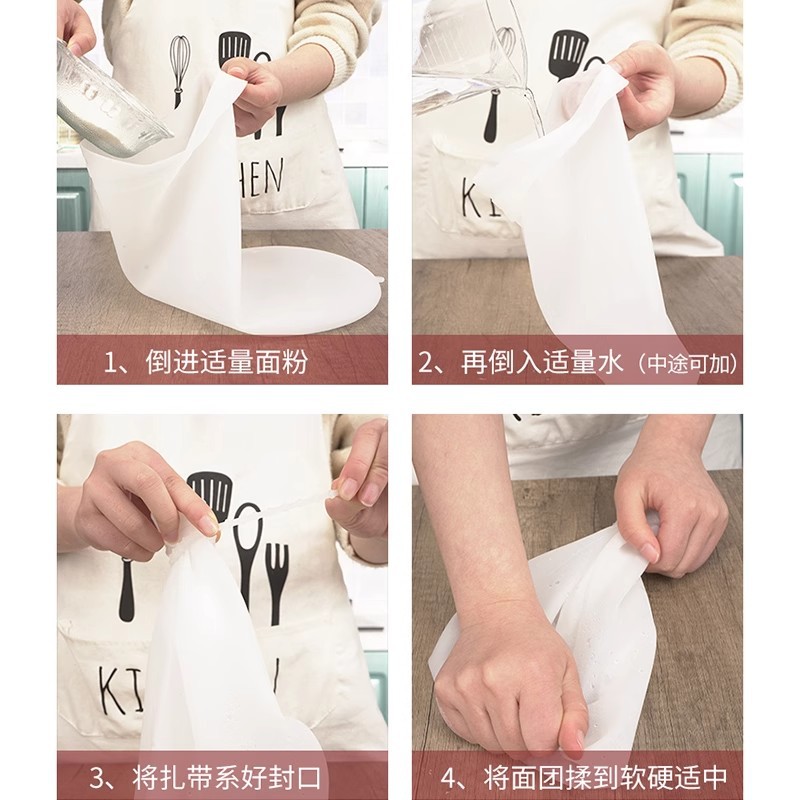 HEN

1、倒进适量面粉

KI

2、再倒入适量水（中途可加）

KI

3、将扎带系好封口

4、将面团揉到软硬适中