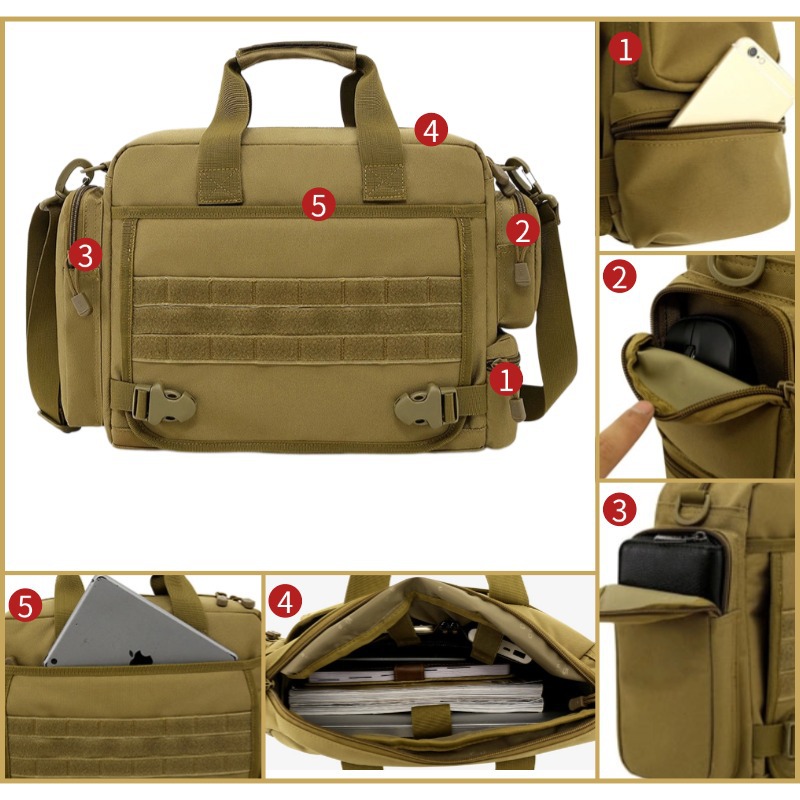 4
5
3
2
1
1
2
3
5
4