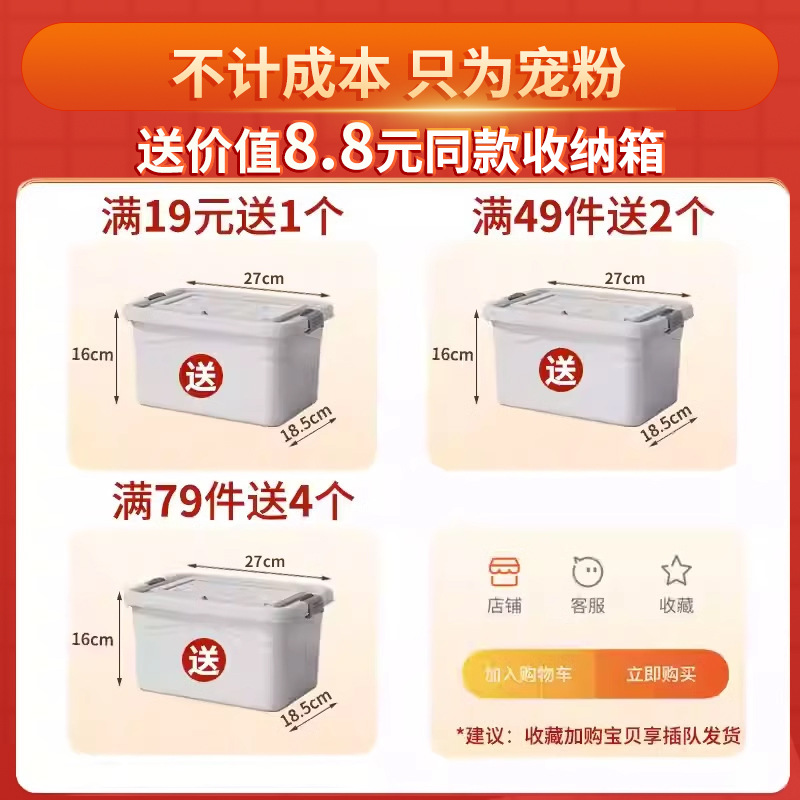 不计成本 只为宠粉

送价值8.8元同款收纳箱

满19元送1个

27cm
16cm
送
18.5cm

满49件送2个

27cm
16cm
送
18.5cm

满79件送4个

27cm
16cm
送
18.5cm

店铺 客服 收藏

加入购物车 立即购买

*建议：收藏加购宝贝享插队发货