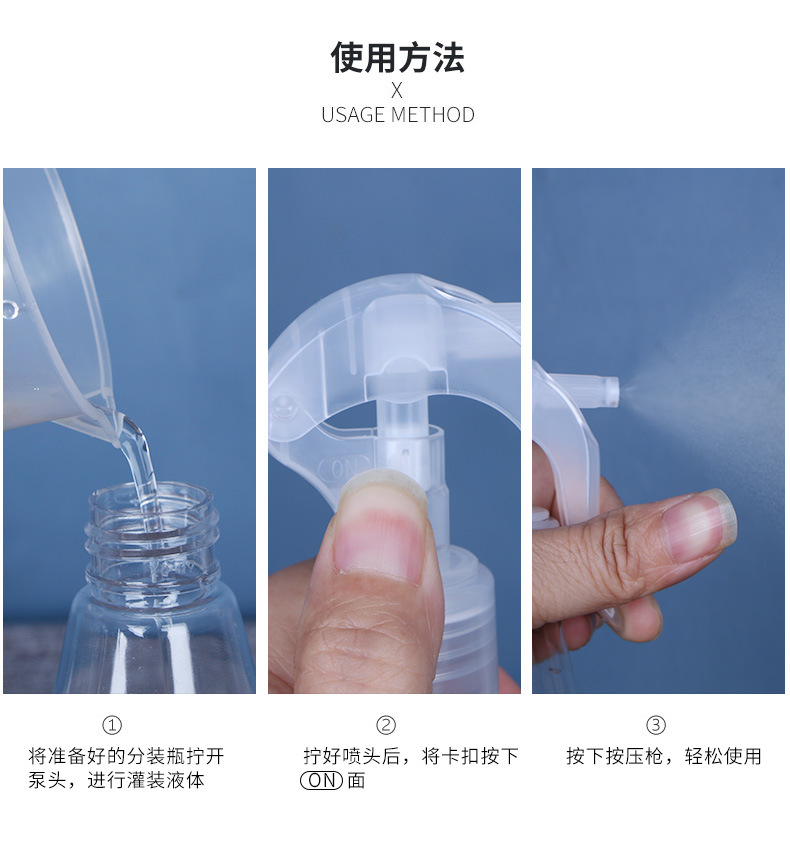 使用方法
X
USAGE METHOD

ON

①
将准备好的分装瓶拧开泵头，进行灌装液体

②
拧好喷头后，将卡扣按下 ON 面

③
按下按压枪，轻松使用