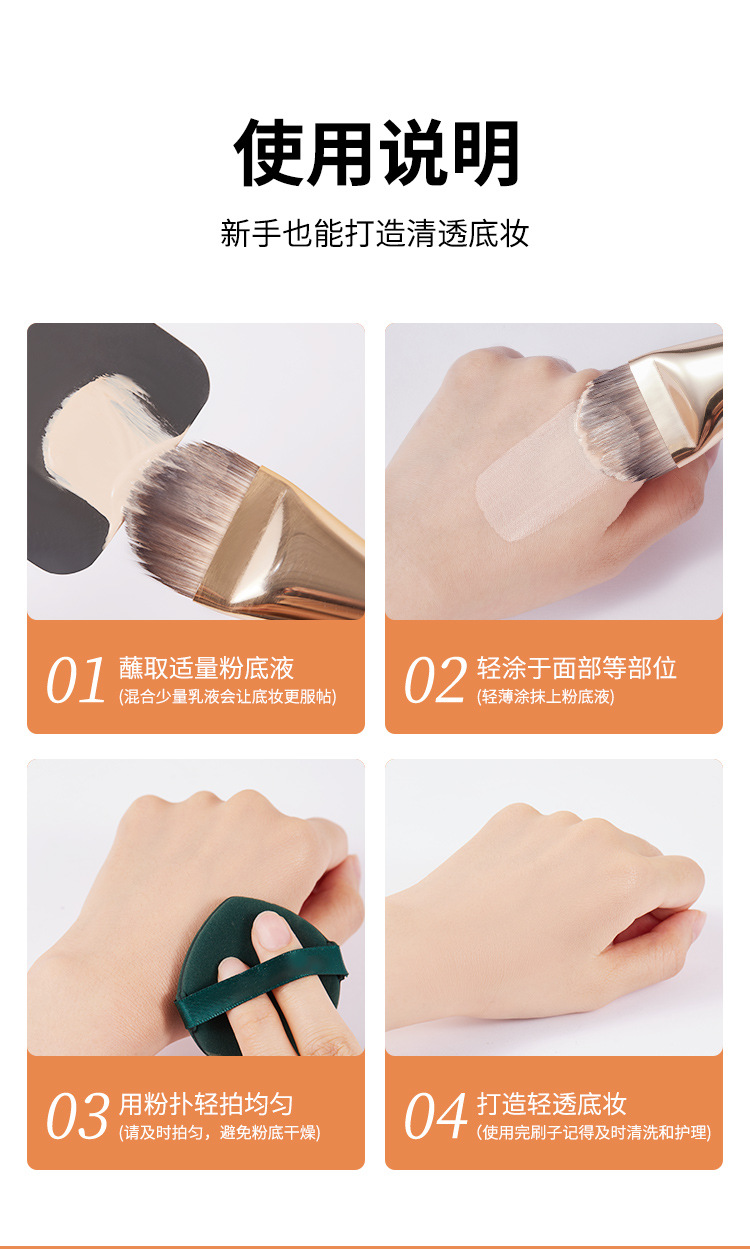 使用说明

新手也能打造清透底妆

01 蘸取适量粉底液
(混合少量乳液会让底妆更服帖)

02 轻涂于面部等部位
(轻薄涂抹上粉底液)

03 用粉扑轻拍均匀
(请及时拍匀，避免粉底干燥)

04 打造轻透底妆
(使用完刷子记得及时清洗和护理)