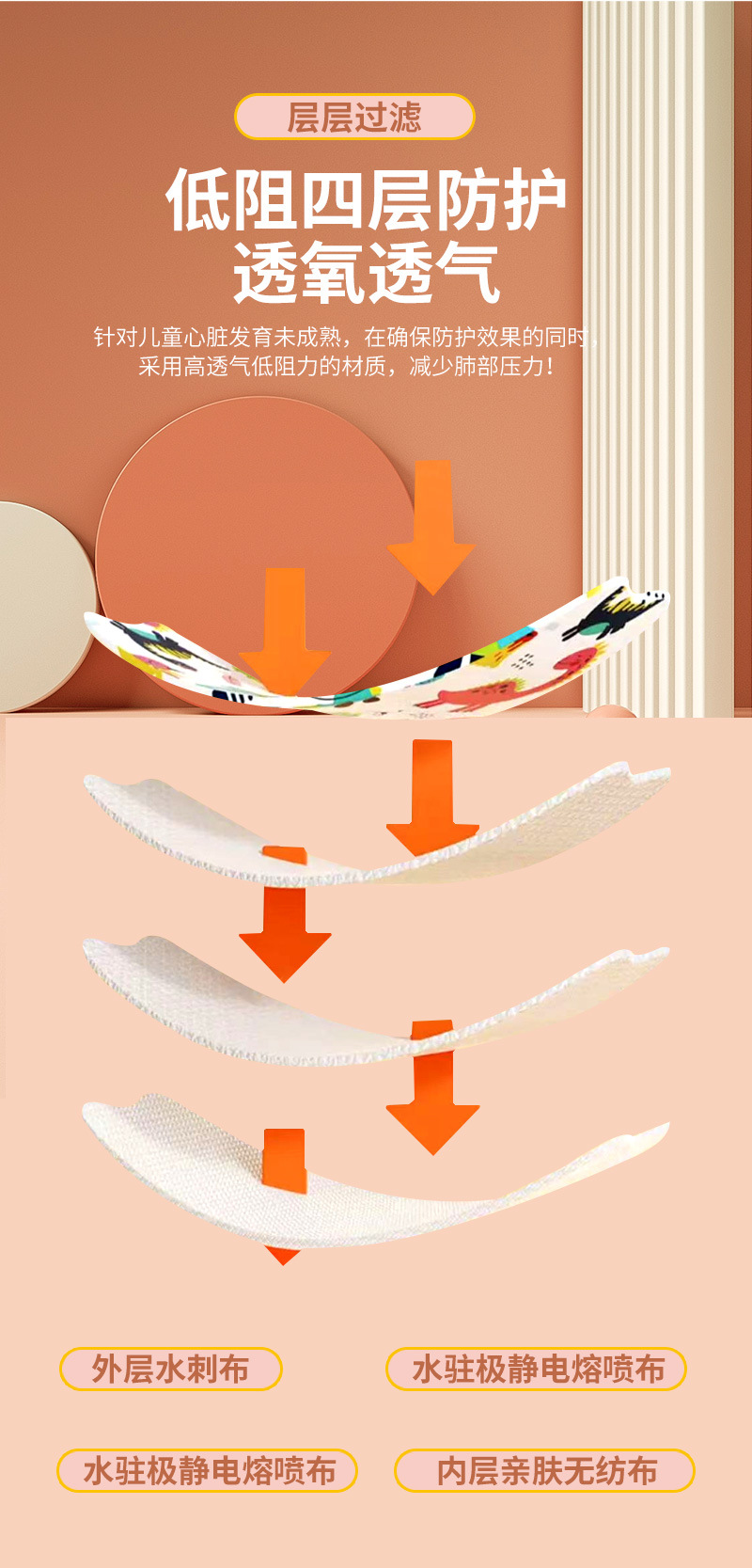 层层过滤

低阻四层防护
透氧透气

针对儿童心脏发育未成熟，在确保防护效果的同时，采用高透气低阻力的材质，减少肺部压力！

外层水刺布

水驻极静电熔喷布

水驻极静电熔喷布

内层亲肤无纺布