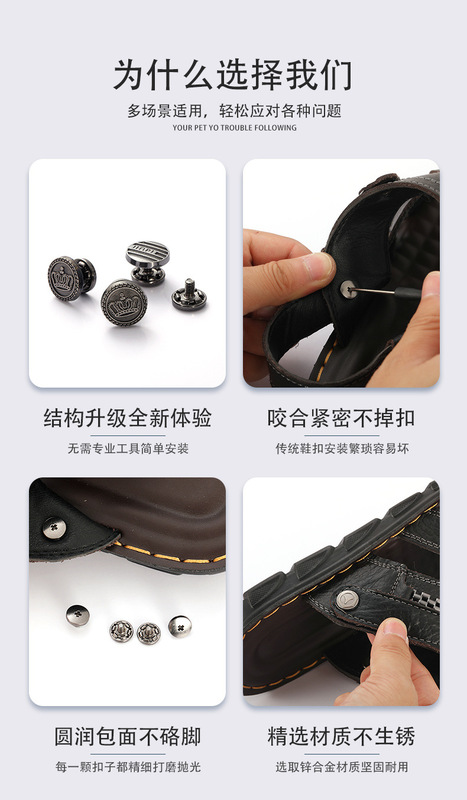 为什么选择我们
多场景适用，轻松应对各种问题
YOUR PET YO TROUBLE FOLLOWING

结构升级全新体验
无需专业工具简单安装

咬合紧密不掉扣
传统鞋扣安装繁琐容易坏

圆润包面不硌脚
每一颗扣子都精细打磨抛光

精选材质不生锈
选取锌合金材质坚固耐用