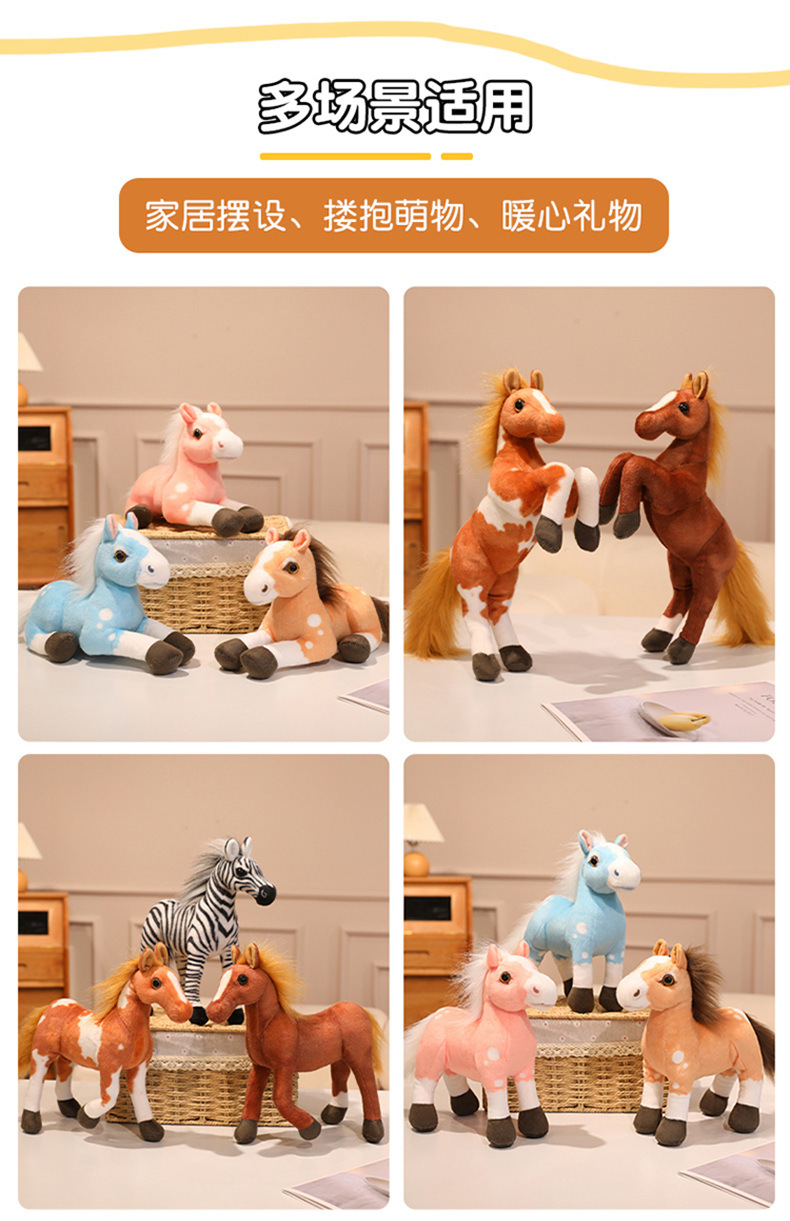 多场景适用

家居摆设、搂抱萌物、暖心礼物