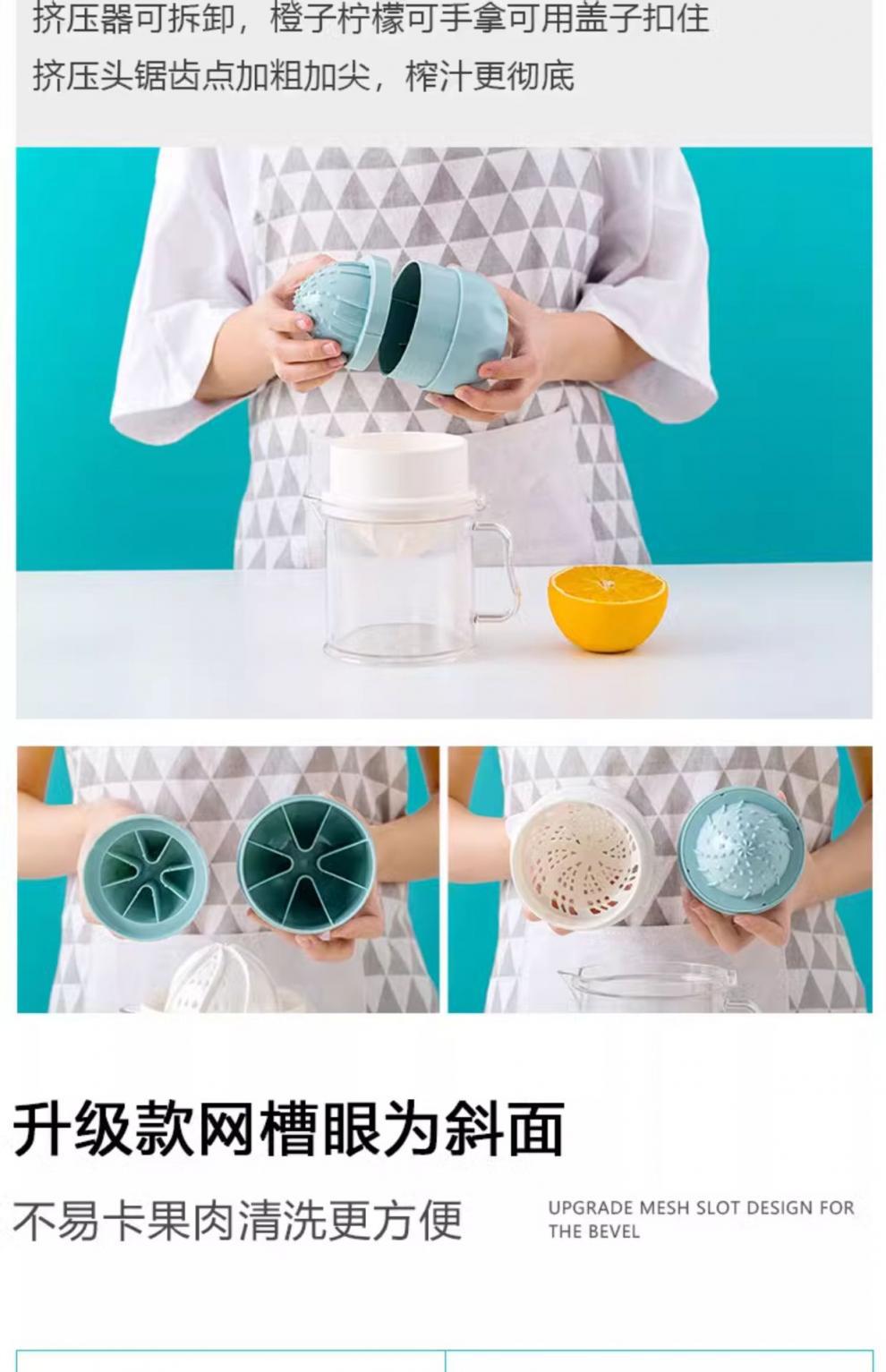 挤压器可拆卸，橙子柠檬可手拿可用盖子扣住
挤压头锯齿点加粗加尖，榨汁更彻底

升级款网槽眼为斜面

不易卡果肉清洗更方便

UPGRADE MESH SLOT DESIGN FOR THE BEVEL