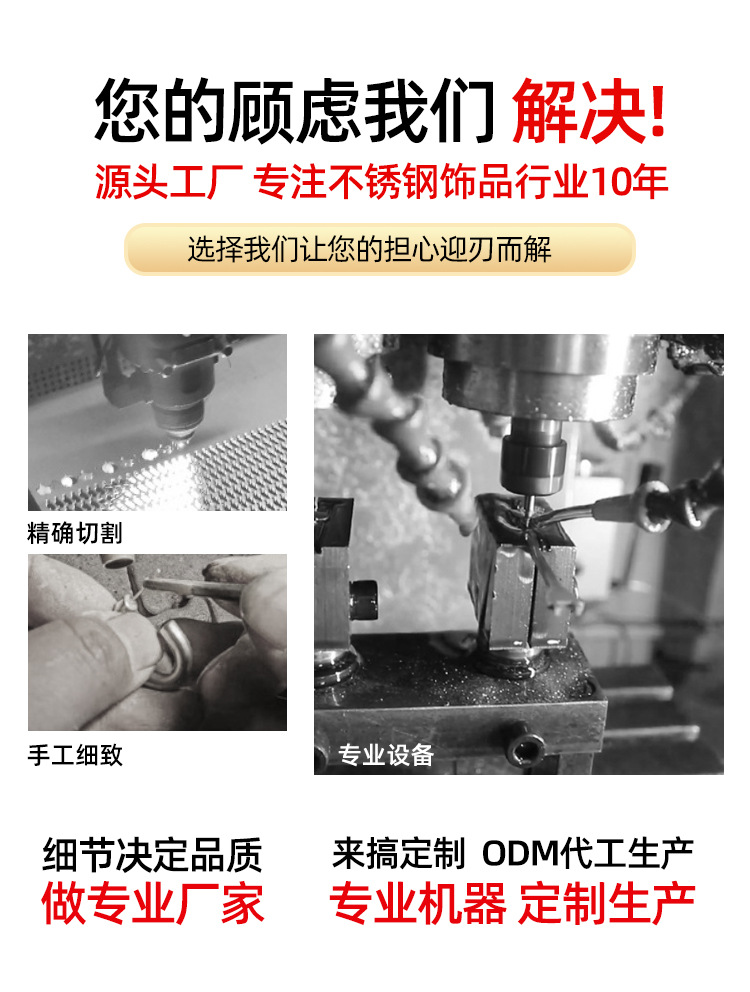 您的顾虑我们 解决!
源头工厂 专注不锈钢饰品行业10年

选择我们让您的担心迎刃而解

精确切割

手工细致

专业设备

细节决定品质
做专业厂家

来搞定制 ODM代工生产
专业机器 定制生产