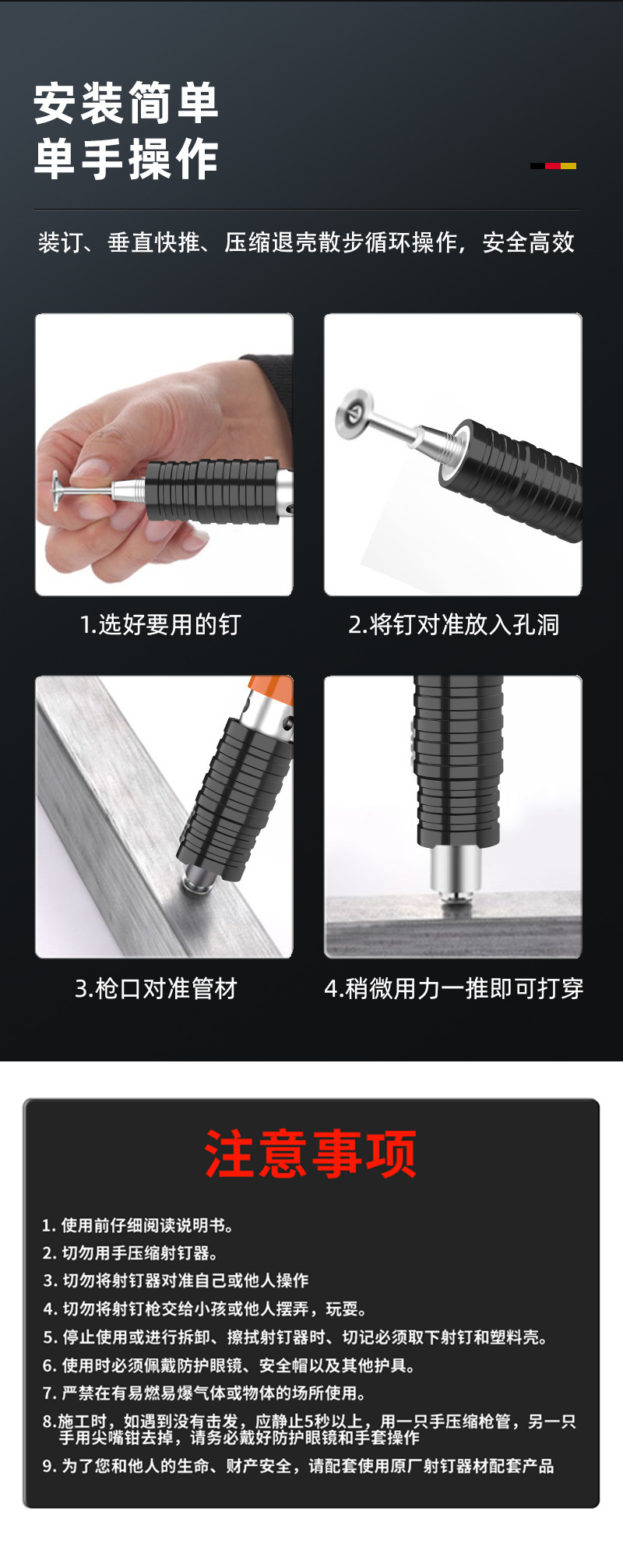 安装简单
单手操作

装订、垂直快推、压缩退壳散步循环操作，安全高效

1.选好要用的钉

2.将钉对准放入孔洞

3.枪口对准管材

4.稍微用力一推即可打穿

注意事项

1. 使用前仔细阅读说明书。
2. 切勿用手压缩射钉器。
3. 切勿将射钉器对准自己或他人操作
4. 切勿将射钉枪交给小孩或他人摆弄，玩耍。
5. 停止使用或进行拆卸、擦拭射钉器时、切记必须取下射钉和塑料壳。
6. 使用时必须佩戴防护眼镜、安全帽以及其他护具。
7. 严禁在有易燃易爆气体或物体的场所使用。
8.施工时，如遇到没有击发，应静止5秒以上，用一只手压缩枪管，另一只手用尖嘴钳去掉，请务必戴好防护眼镜和手套操作
9. 为了您和他人的生命、财产安全，请配套使用原厂射钉器材配套产品