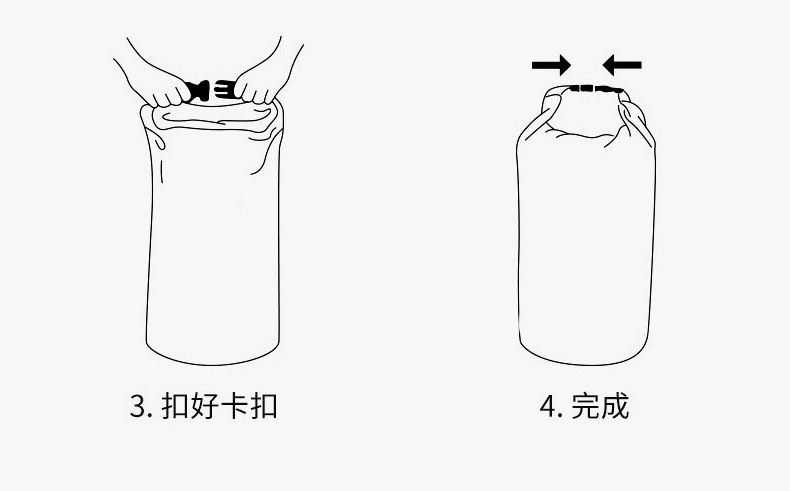 3. 扣好卡扣

4. 完成