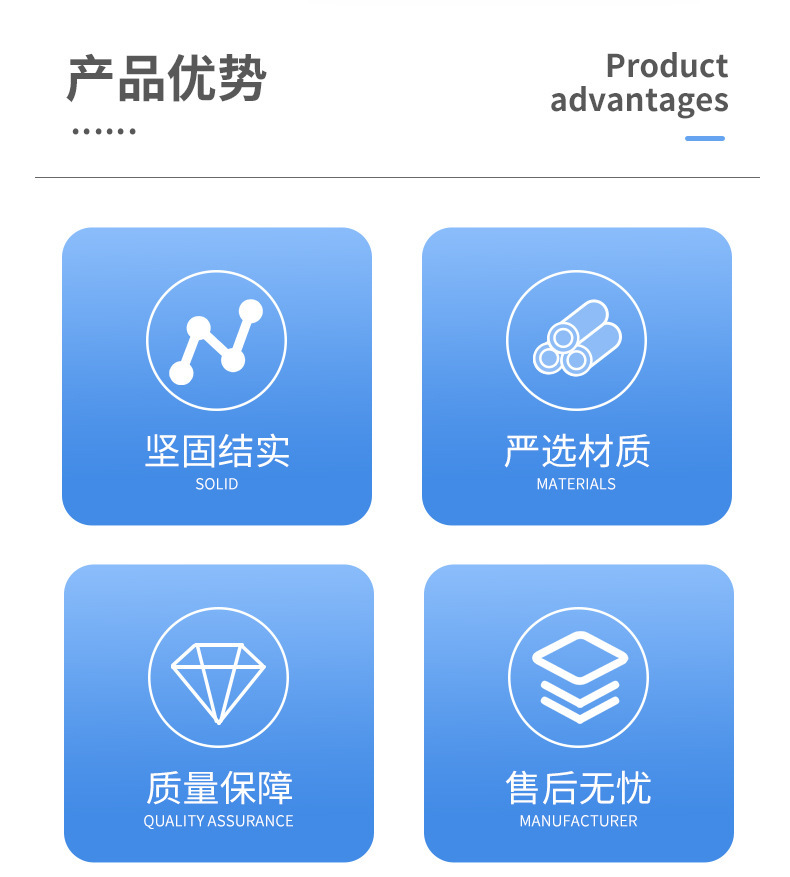 产品优势

Product advantages

坚固结实
SOLID

严选材质
MATERIALS

质量保障
QUALITY ASSURANCE

售后无忧
MANUFACTURER