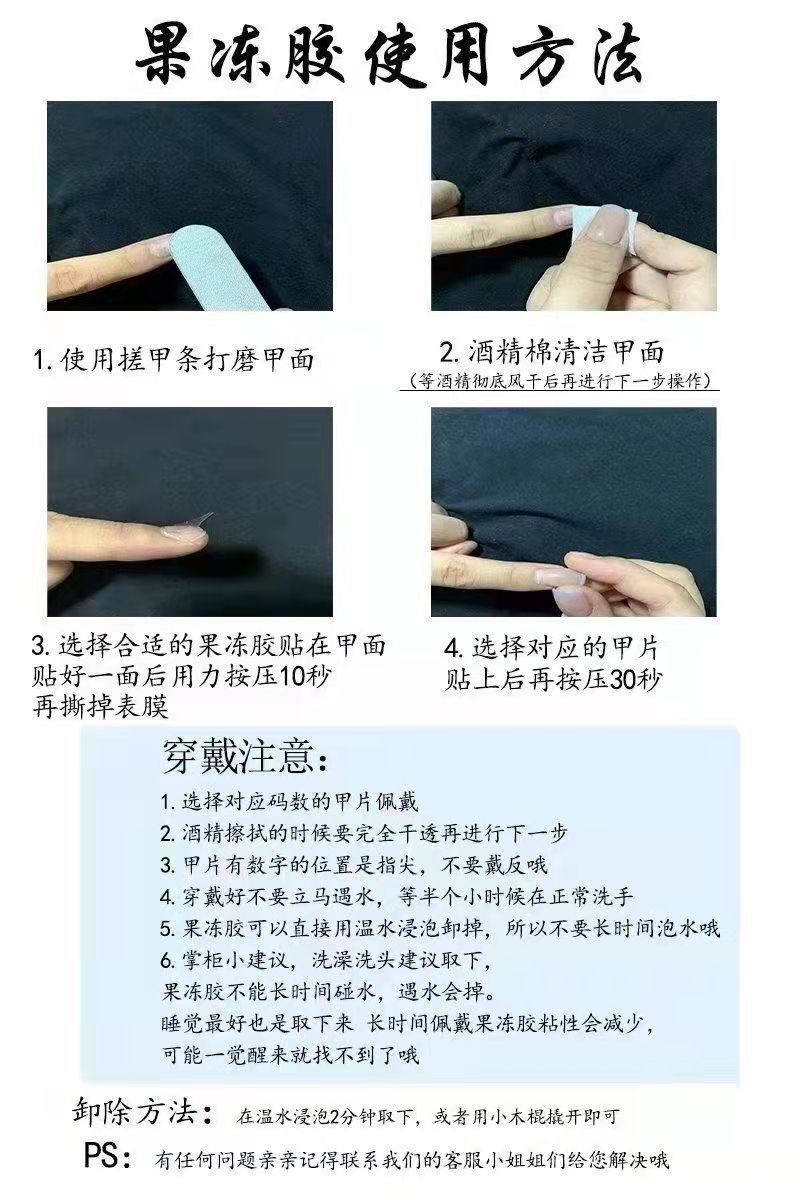 果冻胶使用方法

1. 使用搓甲条打磨甲面

2. 酒精棉清洁甲面
（等酒精彻底风干后再进行下一步操作）

3. 选择合适的果冻胶贴在甲面
贴好一面后用力按压10秒
再撕掉表膜

4. 选择对应的甲片
贴上后再按压30秒

穿戴注意：
1. 选择对应码数的甲片佩戴
2. 酒精擦拭的时候要完全干透再进行下一步
3. 甲片有数字的位置是指尖，不要戴反哦
4. 穿戴好不要立马遇水，等半个小时候在正常洗手
5. 果冻胶可以直接用温水浸泡卸掉，所以不要长时间泡水哦
6. 掌柜小建议，洗澡洗头建议取下，
果冻胶不能长时间碰水，遇水会掉。
睡觉最好也是取下来 长时间佩戴果冻胶粘性会减少，
可能一觉醒来就找不到了哦

卸除方法： 在温水浸泡2分钟取下，或者用小木棍撬开即可

PS： 有任何问题亲亲记得联系我们的客服小姐姐们给您解决哦