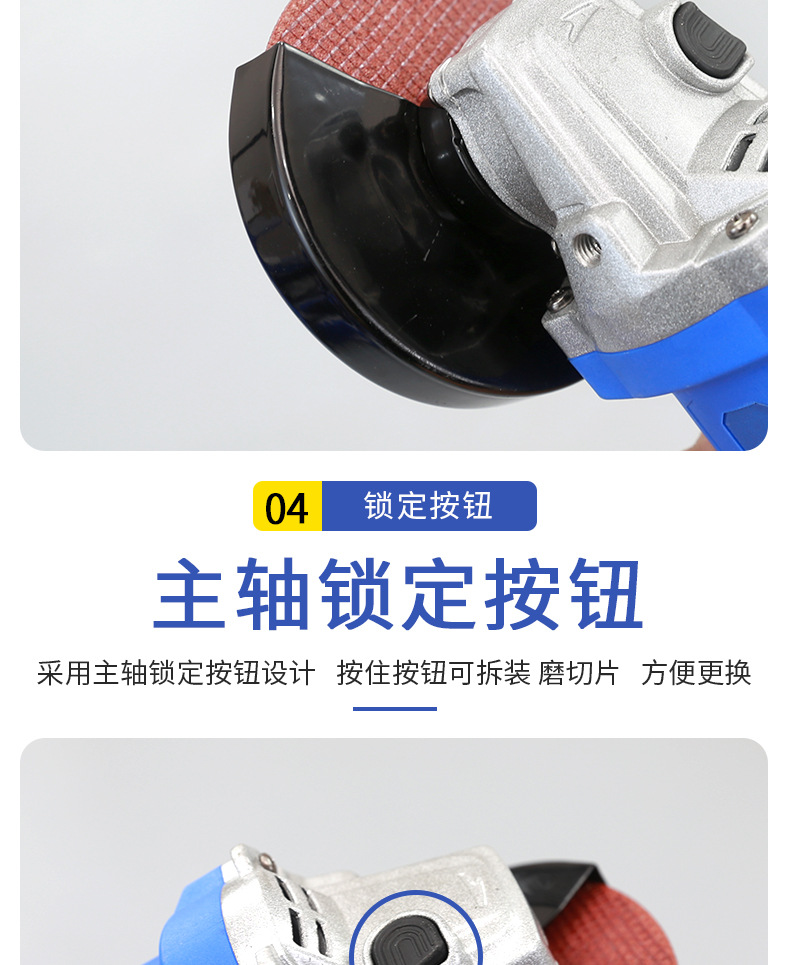 04 锁定按钮

主轴锁定按钮

采用主轴锁定按钮设计 按住按钮可拆装 磨切片 方便更换