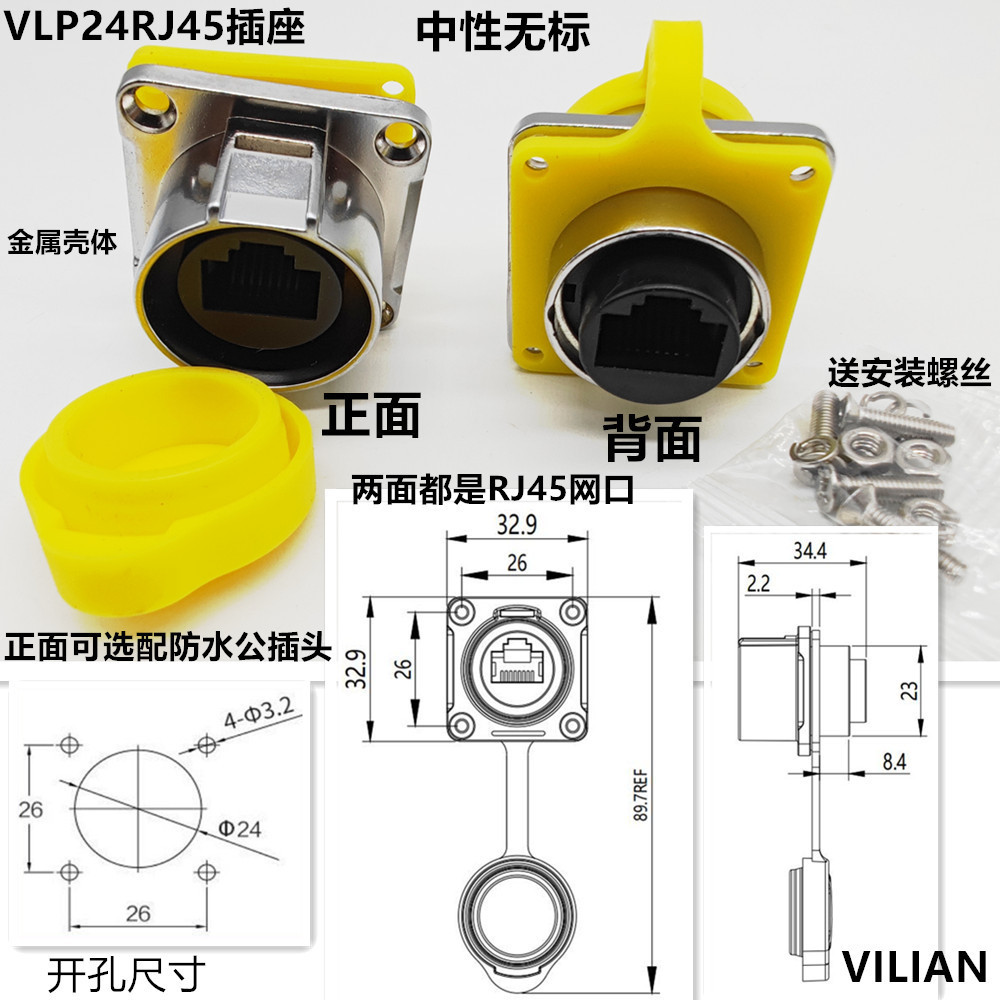 VLP24RJ45插座

中性无标

金属壳体

正面

背面

送安装螺丝

两面都是RJ45网口

正面可选配防水公插头

4-Φ3.2

26

Φ24

26

开孔尺寸

32.9

26

32.9

26

89.7REF

34.4

2.2

23

8.4

VILIAN