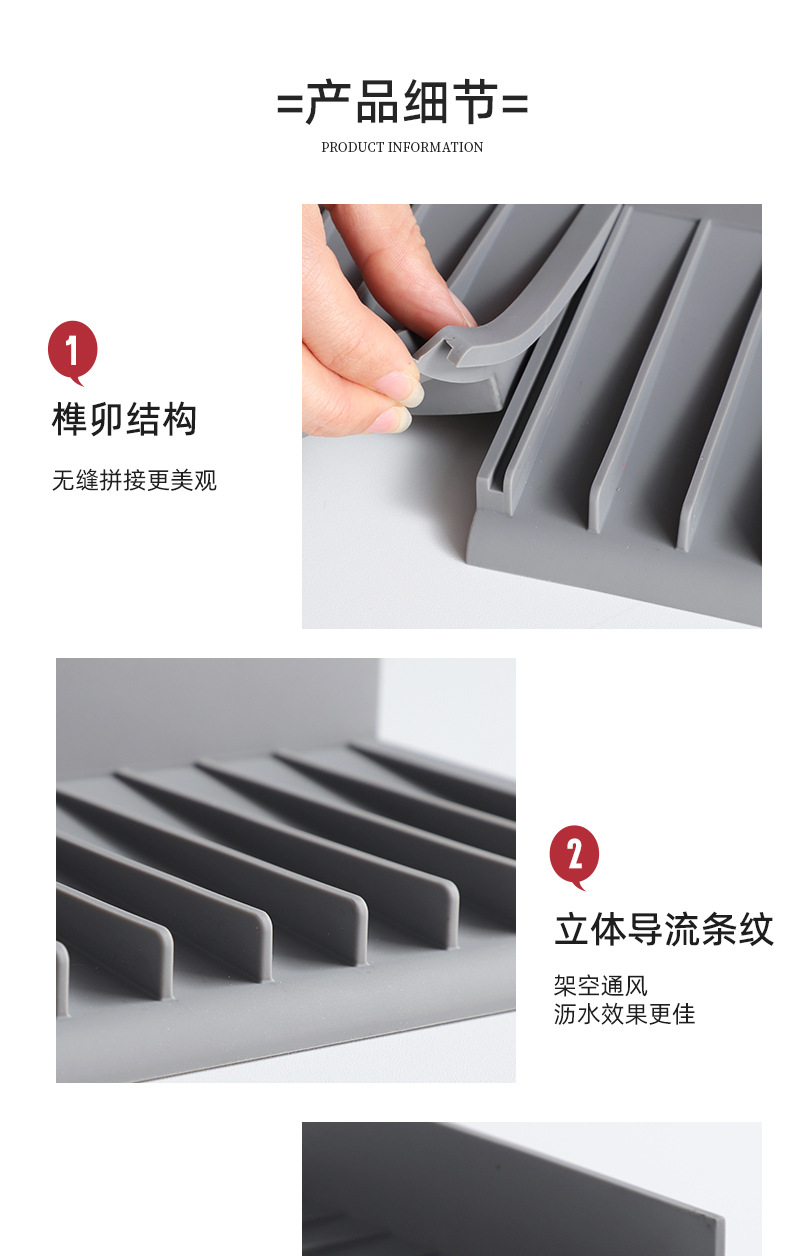 =产品细节=
PRODUCT INFORMATION

1
榫卯结构
无缝拼接更美观

2
立体导流条纹
架空通风
沥水效果更佳