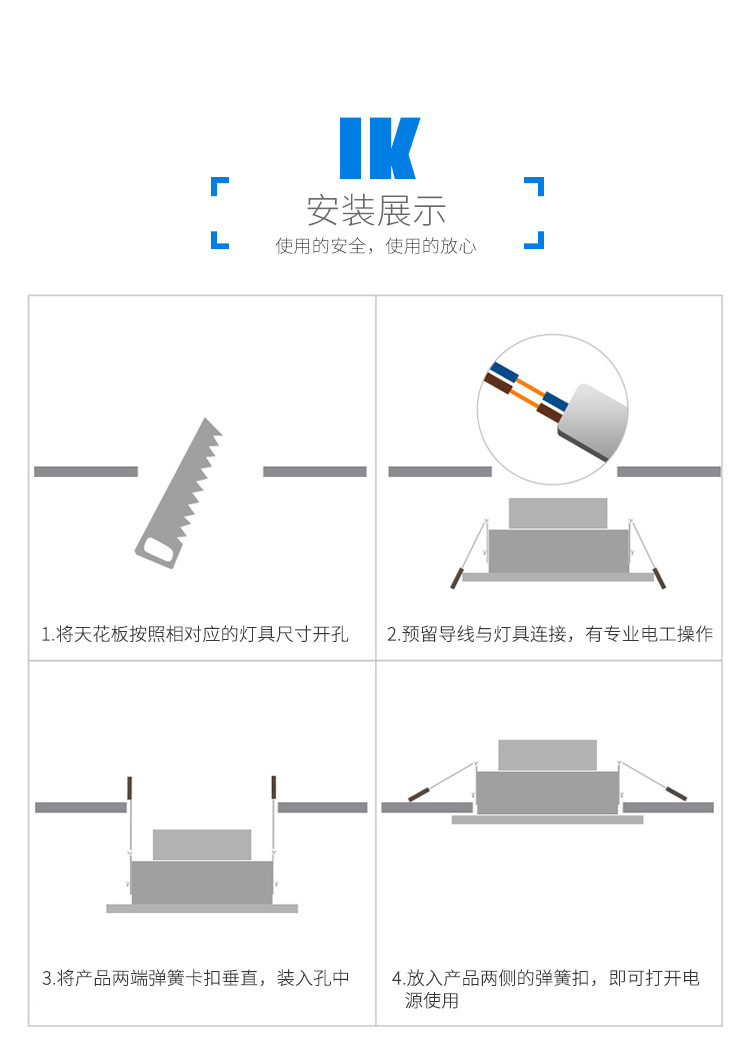 IK

安装展示

使用的安全，使用的放心

1.将天花板按照相对应的灯具尺寸开孔

2.预留导线与灯具连接，有专业电工操作

3.将产品两端弹簧卡扣垂直，装入孔中

4.放入产品两侧的弹簧扣，即可打开电源使用