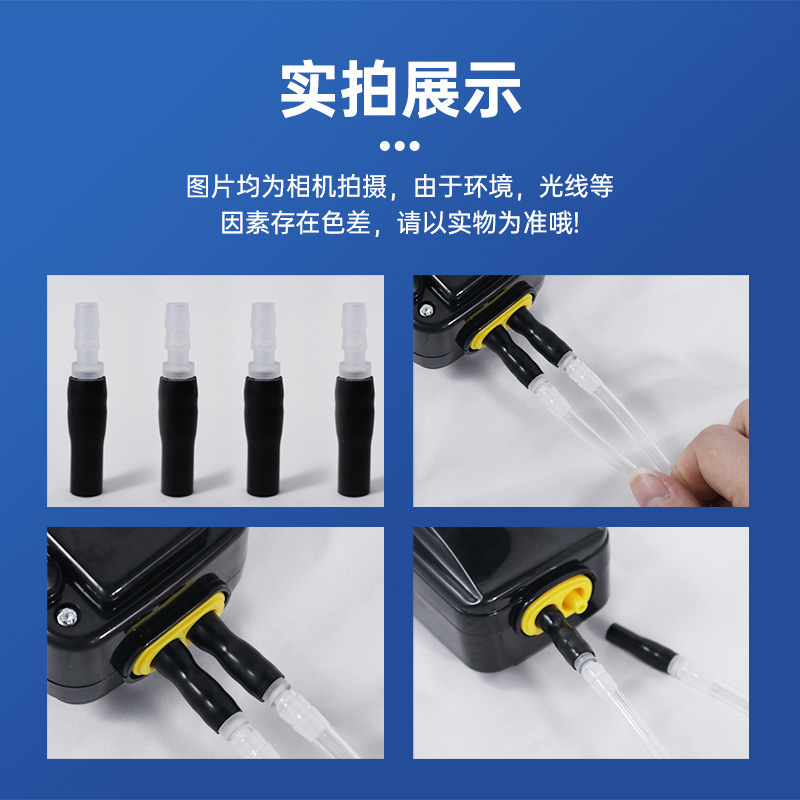 实拍展示

图片均为相机拍摄，由于环境，光线等因素存在色差，请以实物为准哦!