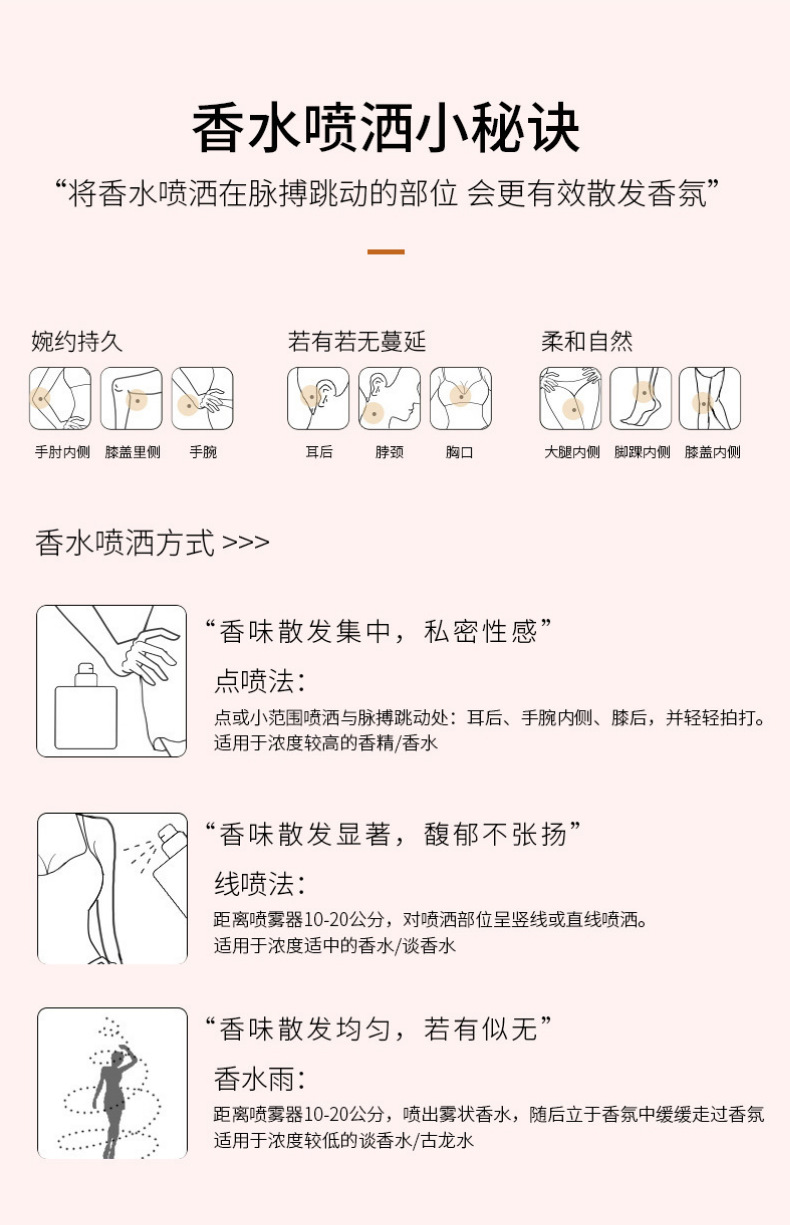 香水喷洒小秘诀

“将香水喷洒在脉搏跳动的部位 会更有效散发香氛”

婉约持久

手肘内侧 膝盖里侧 手腕

若有若无蔓延

耳后 脖颈 胸口

柔和自然

大腿内侧 脚踝内侧 膝盖内侧

香水喷洒方式 >>>

“香味散发集中，私密性感”

点喷法：

点或小范围喷洒与脉搏跳动处：耳后、手腕内侧、膝后，并轻轻拍打。
适用于浓度较高的香精/香水

“香味散发显著，馥郁不张扬”

线喷法：

距离喷雾器10-20公分，对喷洒部位呈竖线或直线喷洒。
适用于浓度适中的香水/谈香水

“香味散发均匀，若有似无”

香水雨：

距离喷雾器10-20公分，喷出雾状香水，随后立于香氛中缓缓走过香氛
适用于浓度较低的谈香水/古龙水