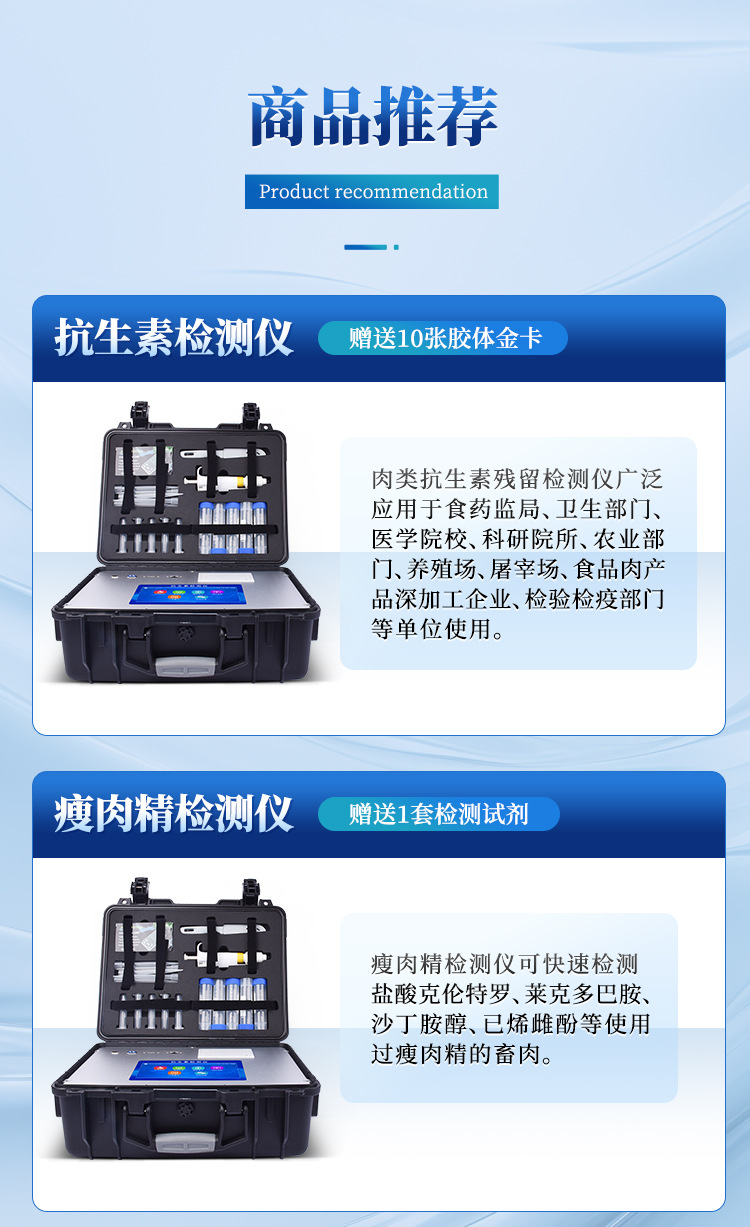 商品推荐

Product recommendation

抗生素检测仪

赠送10张胶体金卡

肉类抗生素残留检测仪广泛应用于食药监局、卫生部门、医学院校、科研院所、农业部门、养殖场、屠宰场、食品肉产品深加工企业、检验检疫部门等单位使用。

瘦肉精检测仪

赠送1套检测试剂

瘦肉精检测仪可快速检测盐酸克伦特罗、莱克多巴胺、沙丁胺醇、已烯雌酚等使用过瘦肉精的畜肉。