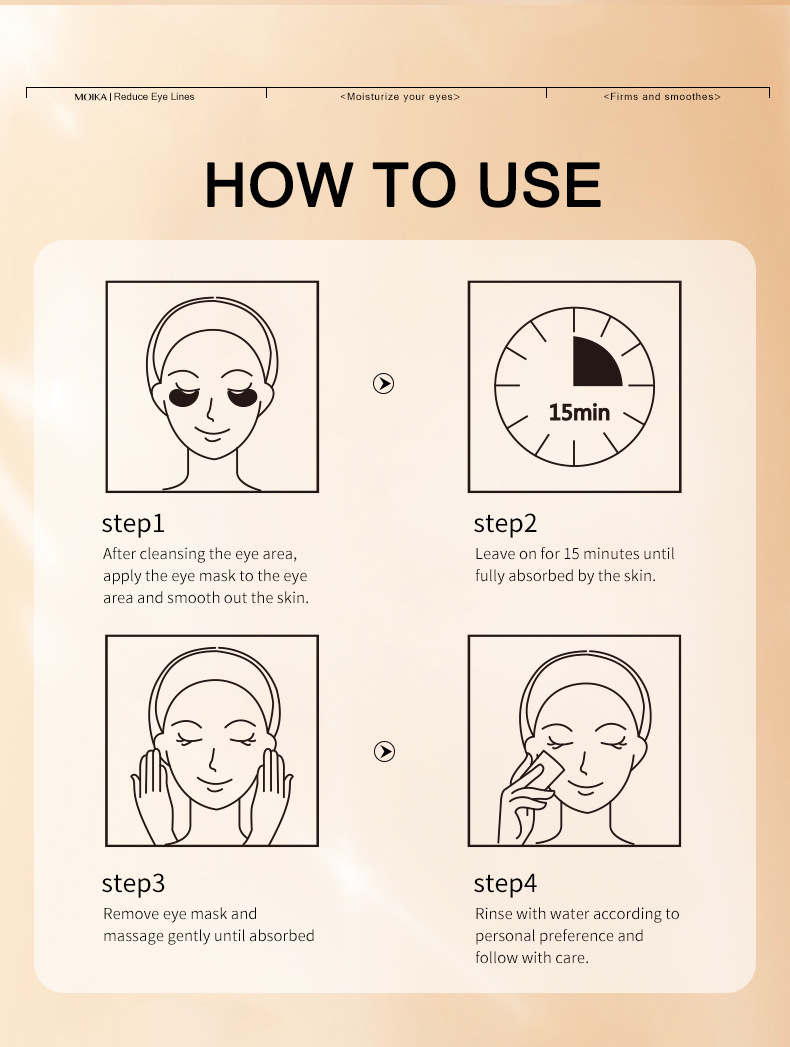 MOIKA | Reduce Eye Lines
<Moisturize your eyes>
<Firms and smoothes>

HOW TO USE

15min

step1
After cleansing the eye area, apply the eye mask to the eye area and smooth out the skin.

step2
Leave on for 15 minutes until fully absorbed by the skin.

step3
Remove eye mask and massage gently until absorbed

step4
Rinse with water according to personal preference and follow with care.