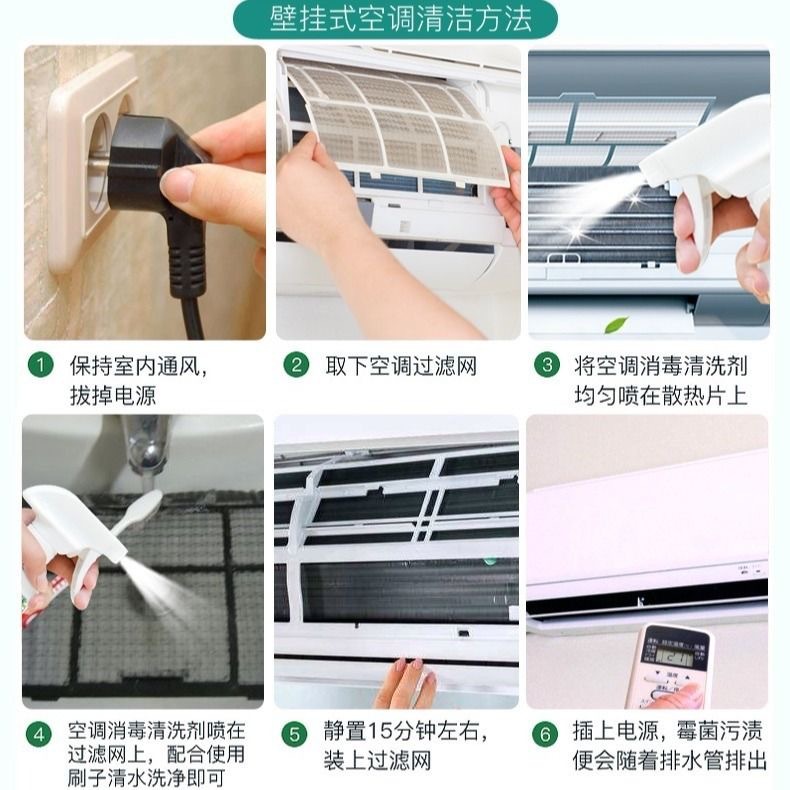 壁挂式空调清洁方法

1 保持室内通风，拔掉电源

2 取下空调过滤网

3 将空调消毒清洗剂均匀喷在散热片上

4 空调消毒清洗剂喷在过滤网上，配合使用刷子清水洗净即可

5 静置15分钟左右，装上过滤网

6 插上电源，霉菌污渍便会随着排水管排出