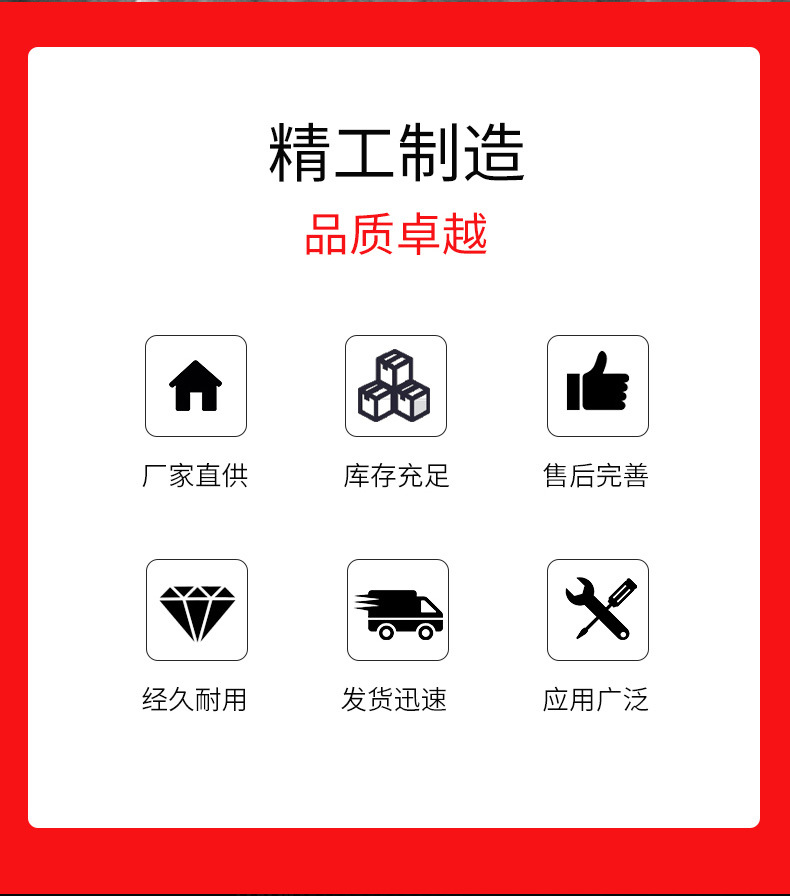 精工制造

品质卓越

厂家直供 库存充足 售后完善

经久耐用 发货迅速 应用广泛