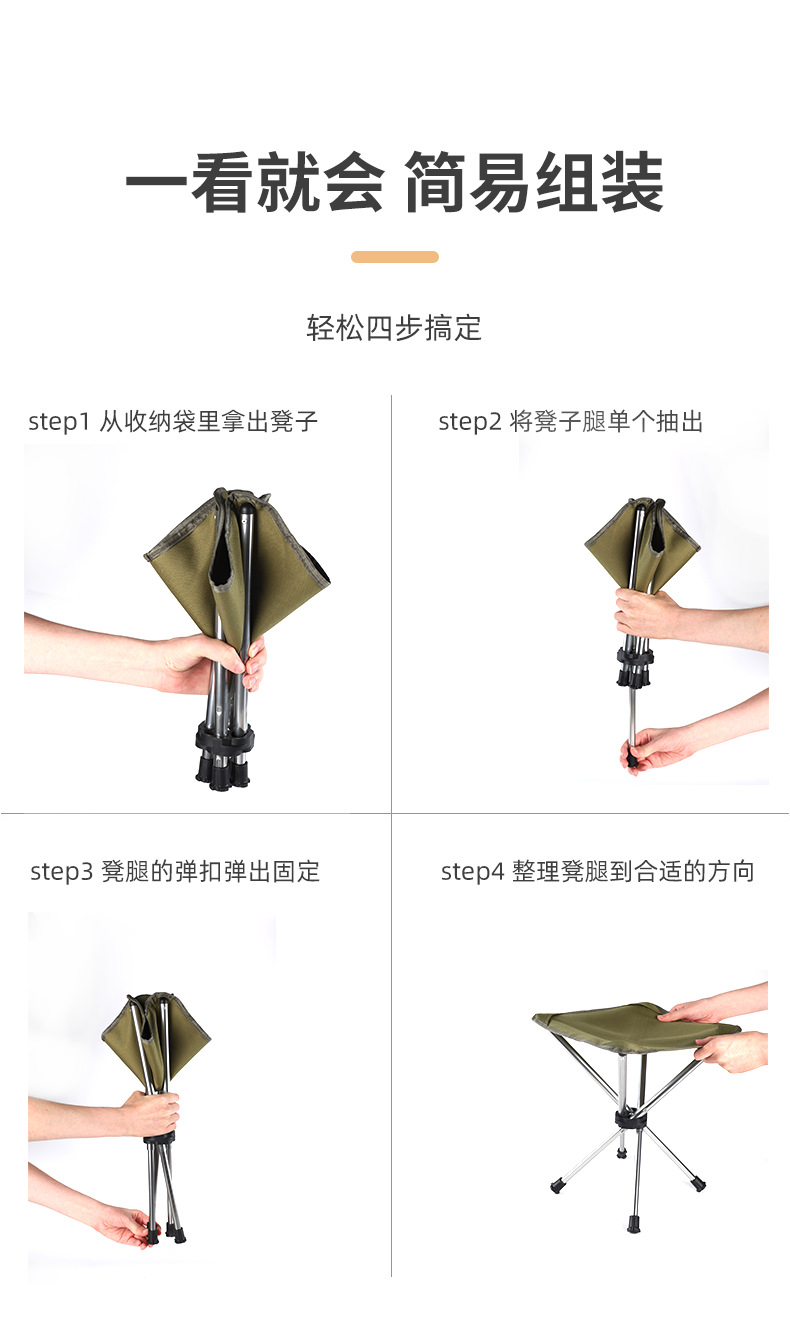 一看就会 简易组装

轻松四步搞定

step1 从收纳袋里拿出凳子

step2 将凳子腿单个抽出

step3 凳腿的弹扣弹出固定

step4 整理凳腿到合适的方向