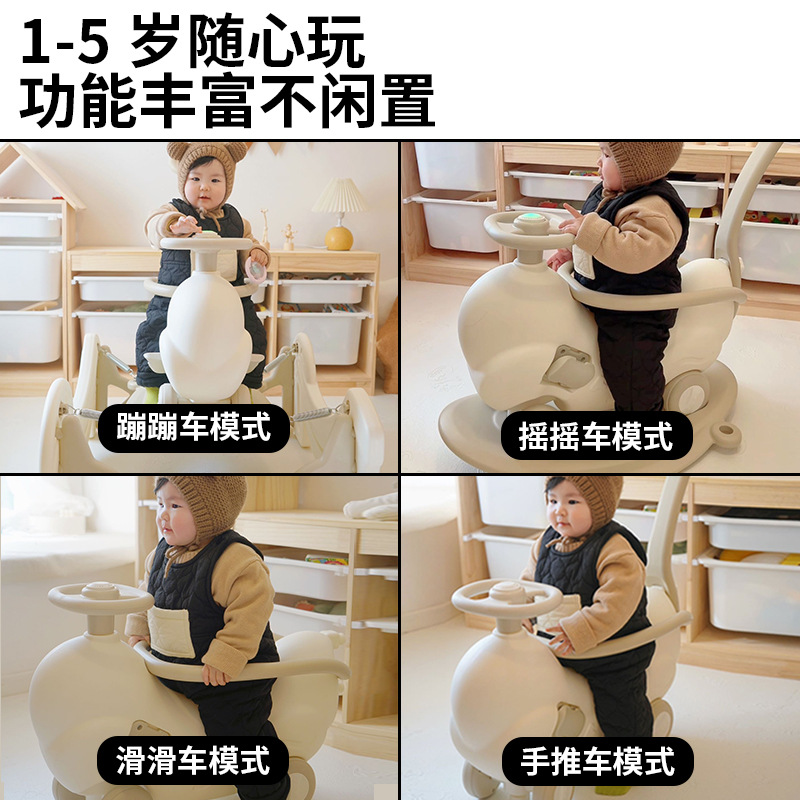 1-5岁随心玩
功能丰富不闲置

蹦蹦车模式

摇摇车模式

滑滑车模式

手推车模式