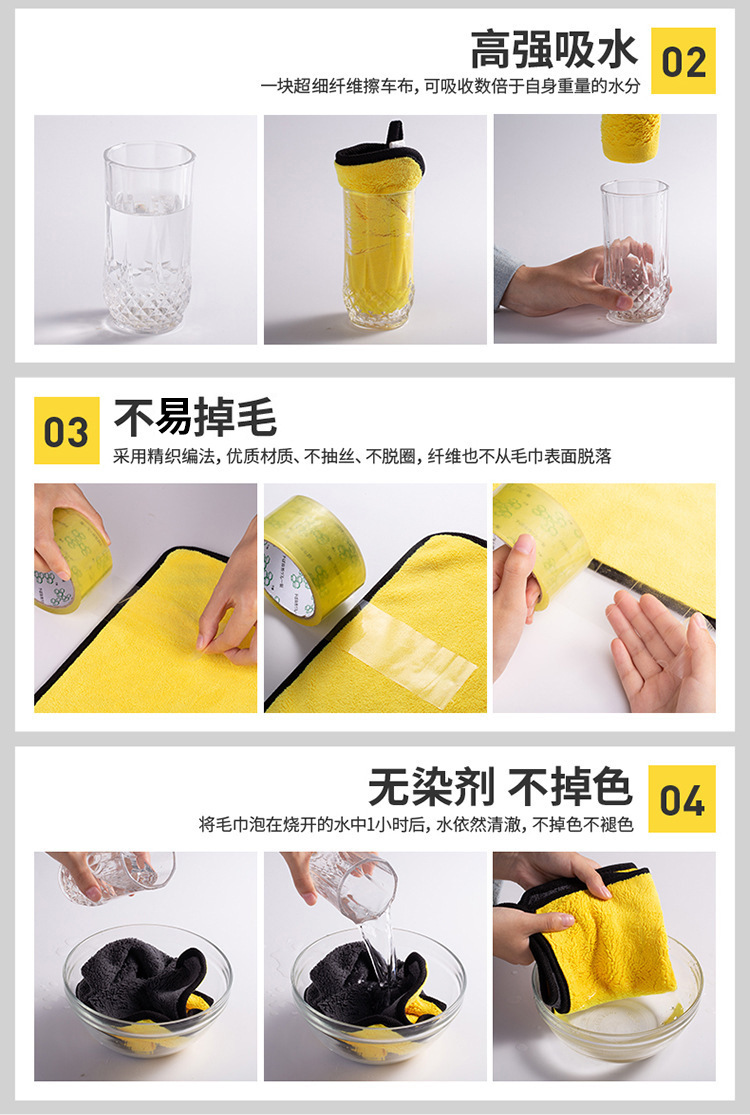 高强吸水 02
一块超细纤维擦车布，可吸收数倍于自身重量的水分

03 不易掉毛
采用精织编法，优质材质、不抽丝、不脱圈，纤维也不从毛巾表面脱落

无染剂 不掉色 04
将毛巾泡在烧开的水中1小时后，水依然清澈，不掉色不褪色